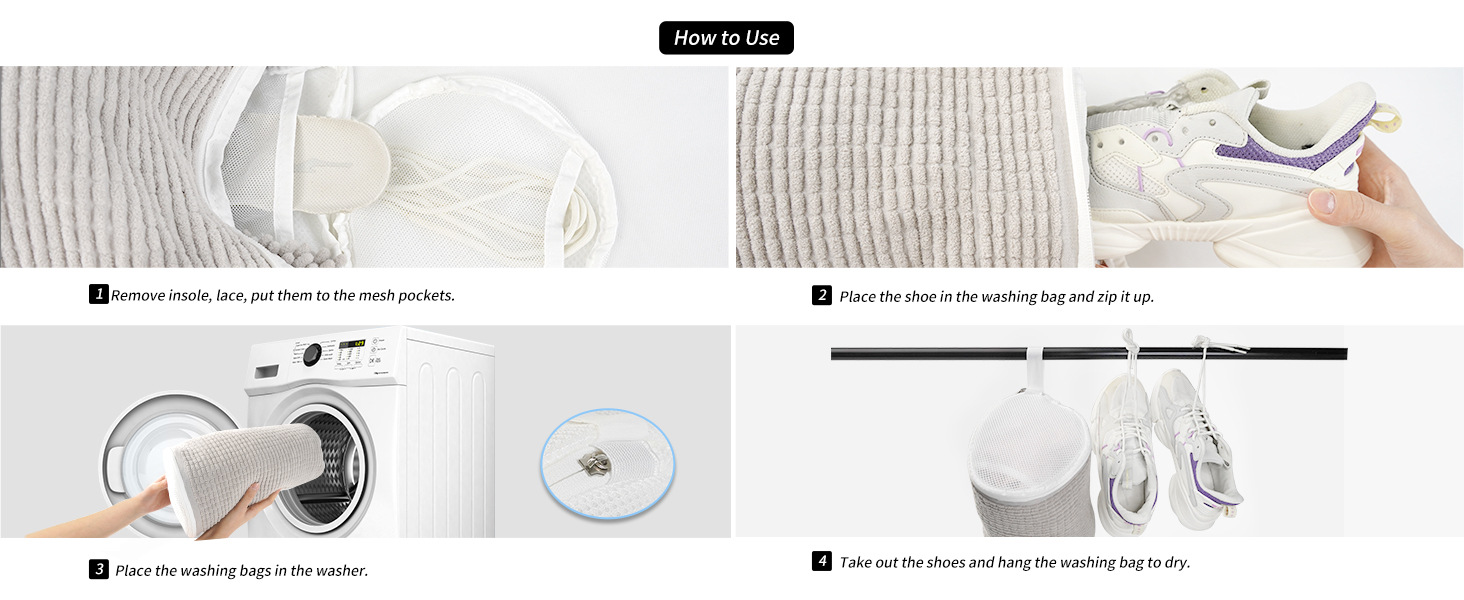 How to Use

1 Remove insole, lace, put them to the mesh pockets.

2 Place the shoe in the washing bag and zip it up.

3 Place the washing bags in the washer.

4 Take out the shoes and hang the washing bag to dry.