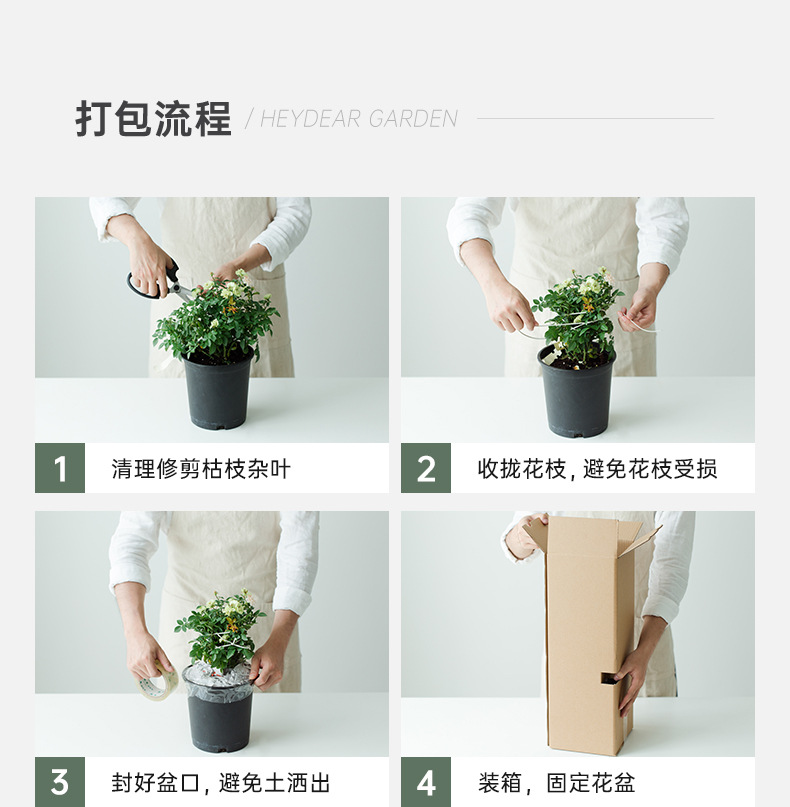 打包流程 / HEYDEAR GARDEN

1 清理修剪枯枝杂叶

2 收拢花枝，避免花枝受损

3 封好盆口，避免土洒出

4 装箱，固定花盆