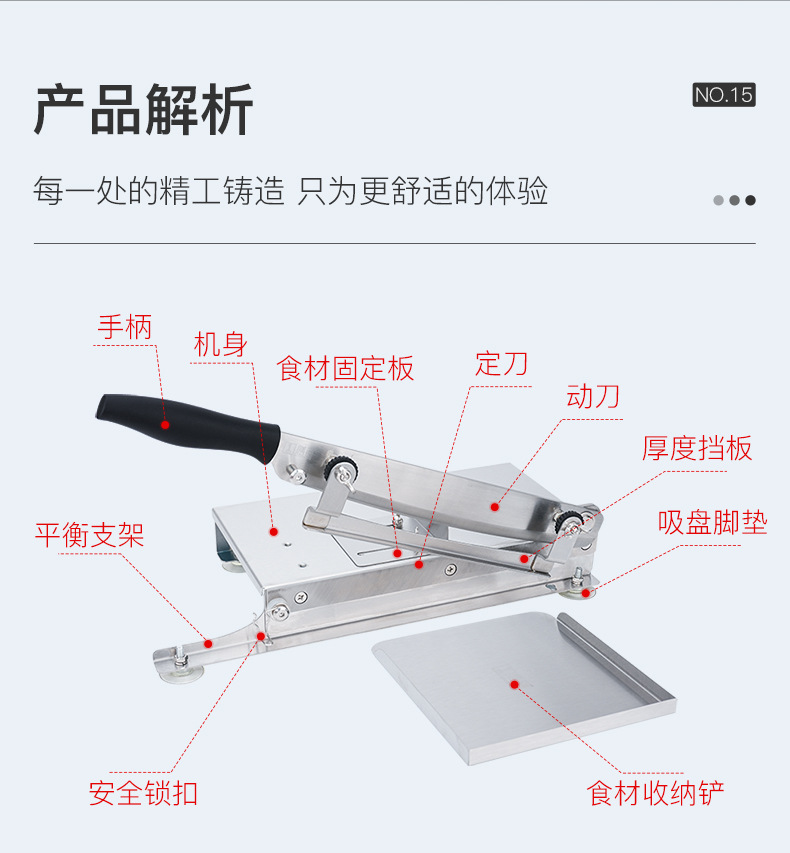 产品解析

NO.15

每一处的精工铸造 只为更舒适的体验

手柄
机身
食材固定板
定刀
动刀
厚度挡板
吸盘脚垫
平衡支架
安全锁扣
食材收纳铲