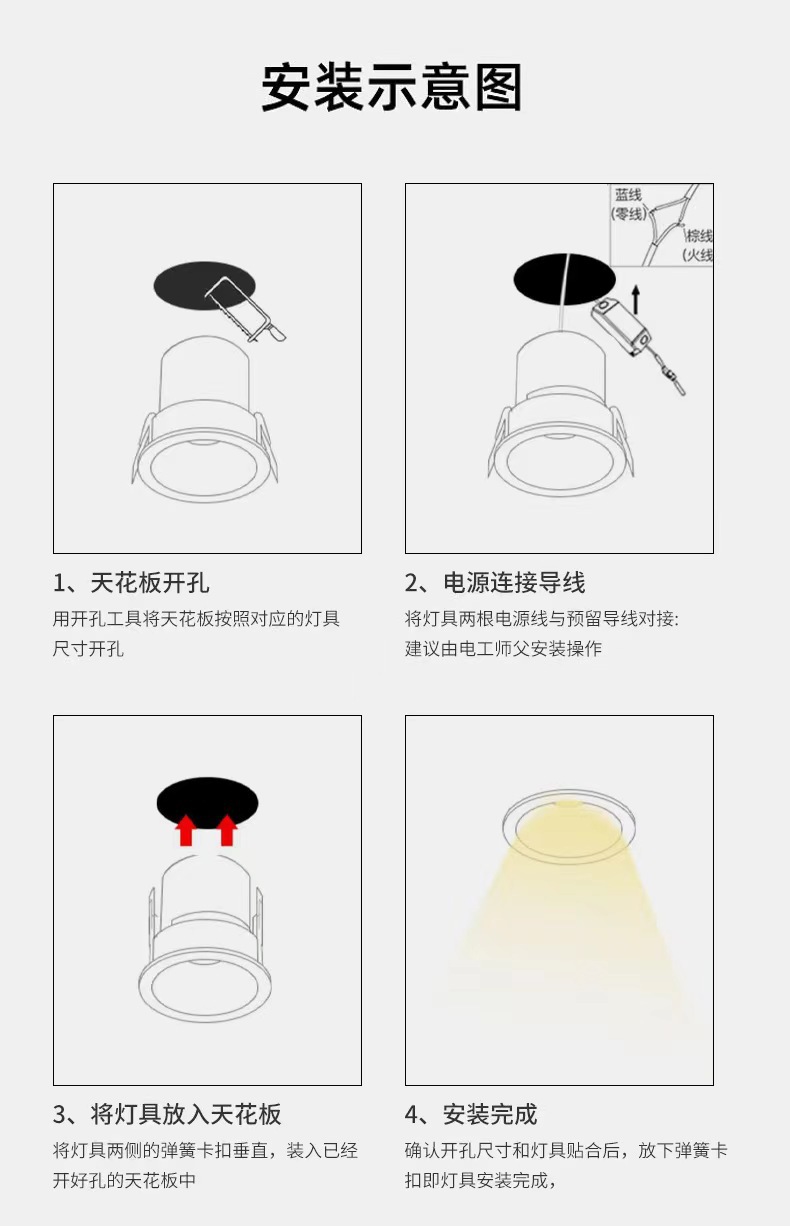 安装示意图

蓝线
(零线)
棕线
(火线)

1、天花板开孔
用开孔工具将天花板按照对应的灯具尺寸开孔

2、电源连接导线
将灯具两根电源线与预留导线对接:
建议由电工师父安装操作

3、将灯具放入天花板
将灯具两侧的弹簧卡扣垂直，装入已经开好孔的天花板中

4、安装完成
确认开孔尺寸和灯具贴合后，放下弹簧卡扣即灯具安装完成，