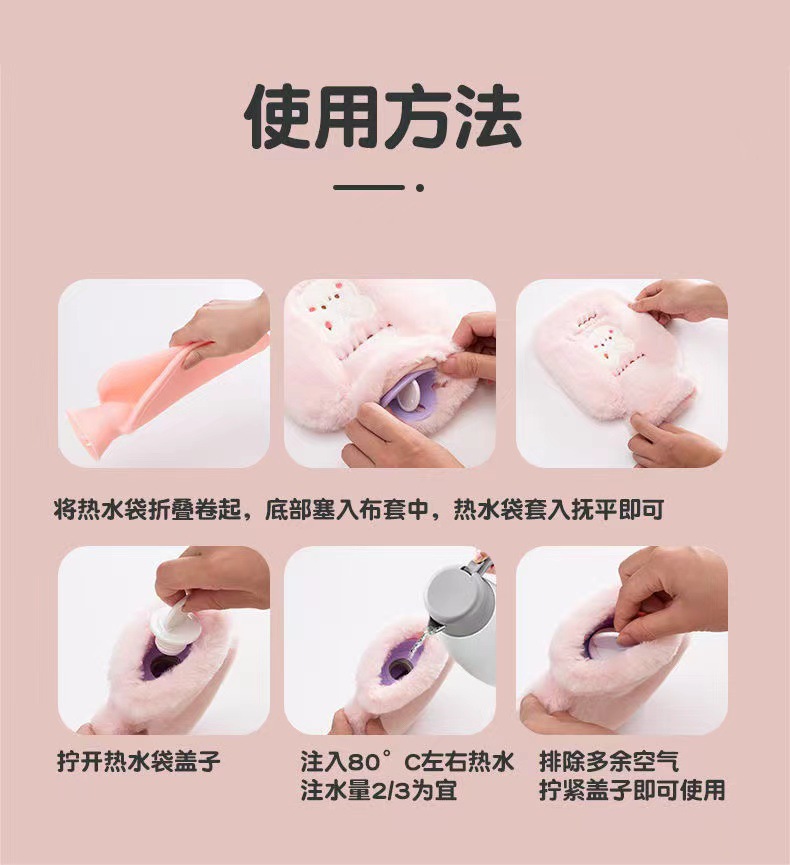 使用方法

将热水袋折叠卷起，底部塞入布套中，热水袋套入抚平即可

拧开热水袋盖子

注入80°C左右热水
注水量2/3为宜

排除多余空气
拧紧盖子即可使用