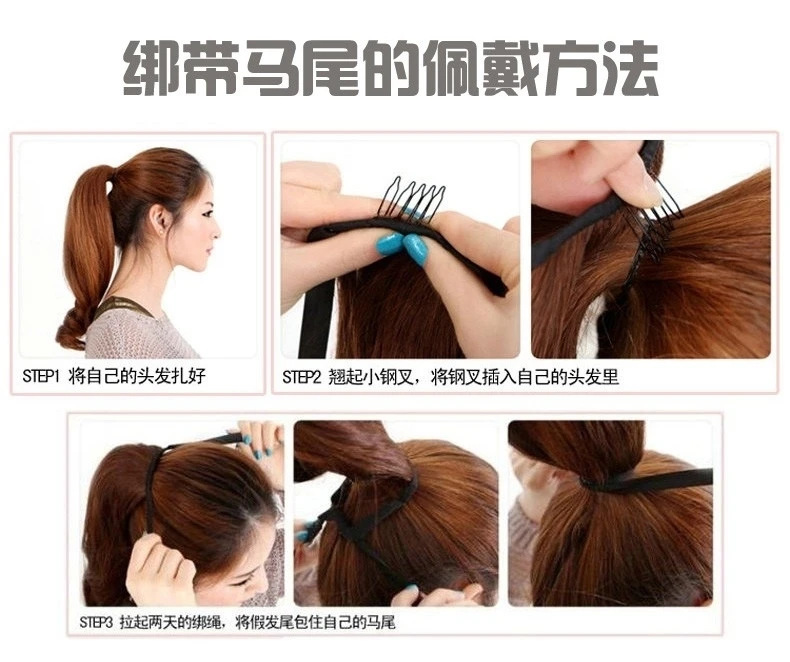 绑带马尾的佩戴方法

STEP1 将自己的头发扎好

STEP2 翘起小钢叉，将钢叉插入自己的头发里

STEP3 拉起两天的绑绳，将假发尾包住自己的马尾