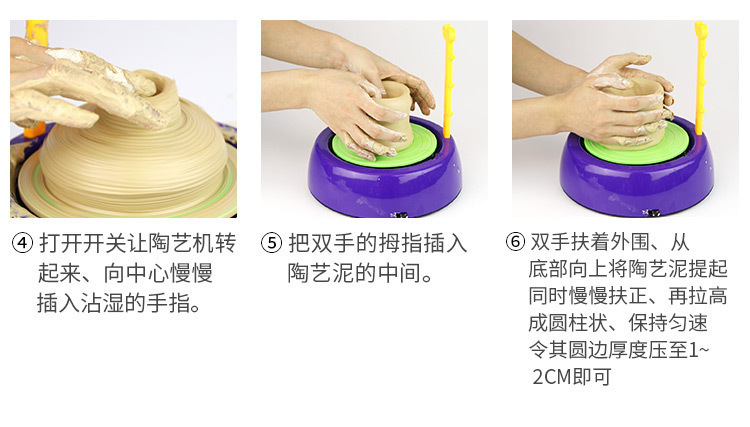 ④ 打开开关让陶艺机转起来、向中心慢慢插入沾湿的手指。

⑤ 把双手的拇指插入陶艺泥的中间。

⑥ 双手扶着外围、从底部向上将陶艺泥提起同时慢慢扶正、再拉高成圆柱状、保持匀速令其圆边厚度压至1~2CM即可