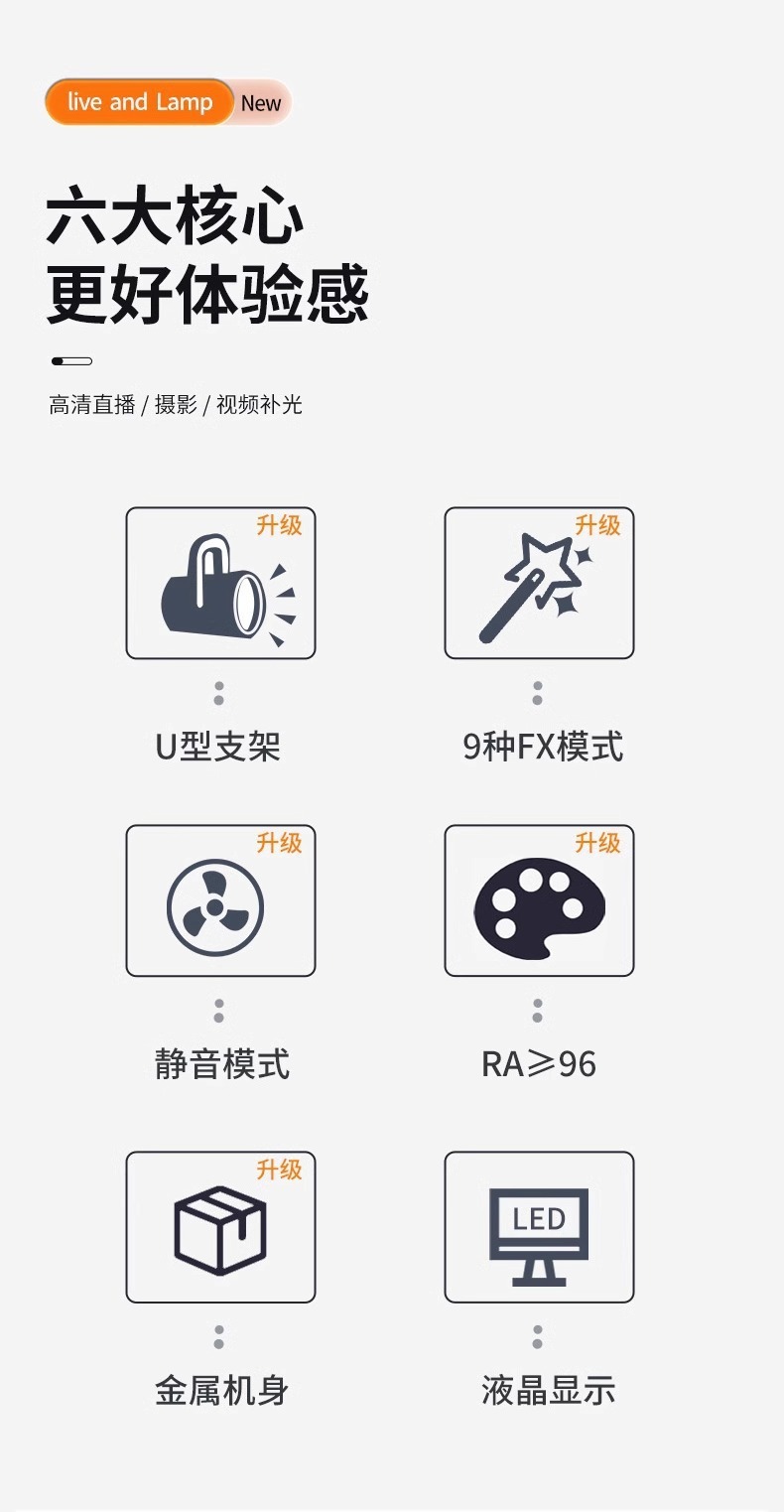 live and Lamp New

六大核心
更好体验感

高清直播 / 摄影 / 视频补光

升级

U型支架

升级

9种FX模式

升级

静音模式

升级

RA≥96

升级

金属机身

LED

液晶显示