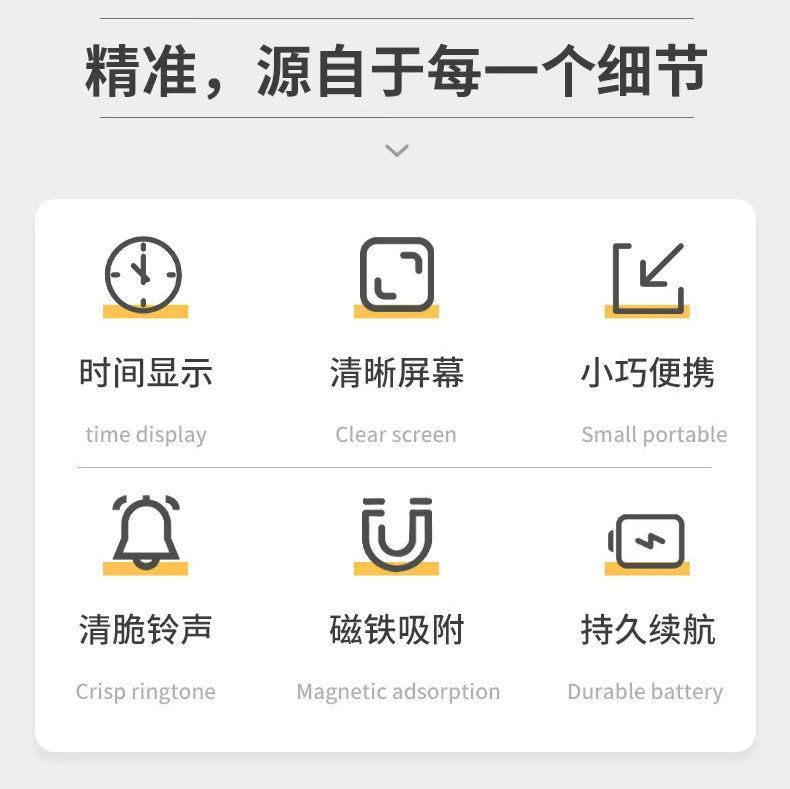 精准，源自于每一个细节

时间显示

time display

清晰屏幕

Clear screen

小巧便携

Small portable

清脆铃声

Crisp ringtone

磁铁吸附

Magnetic adsorption

持久续航

Durable battery