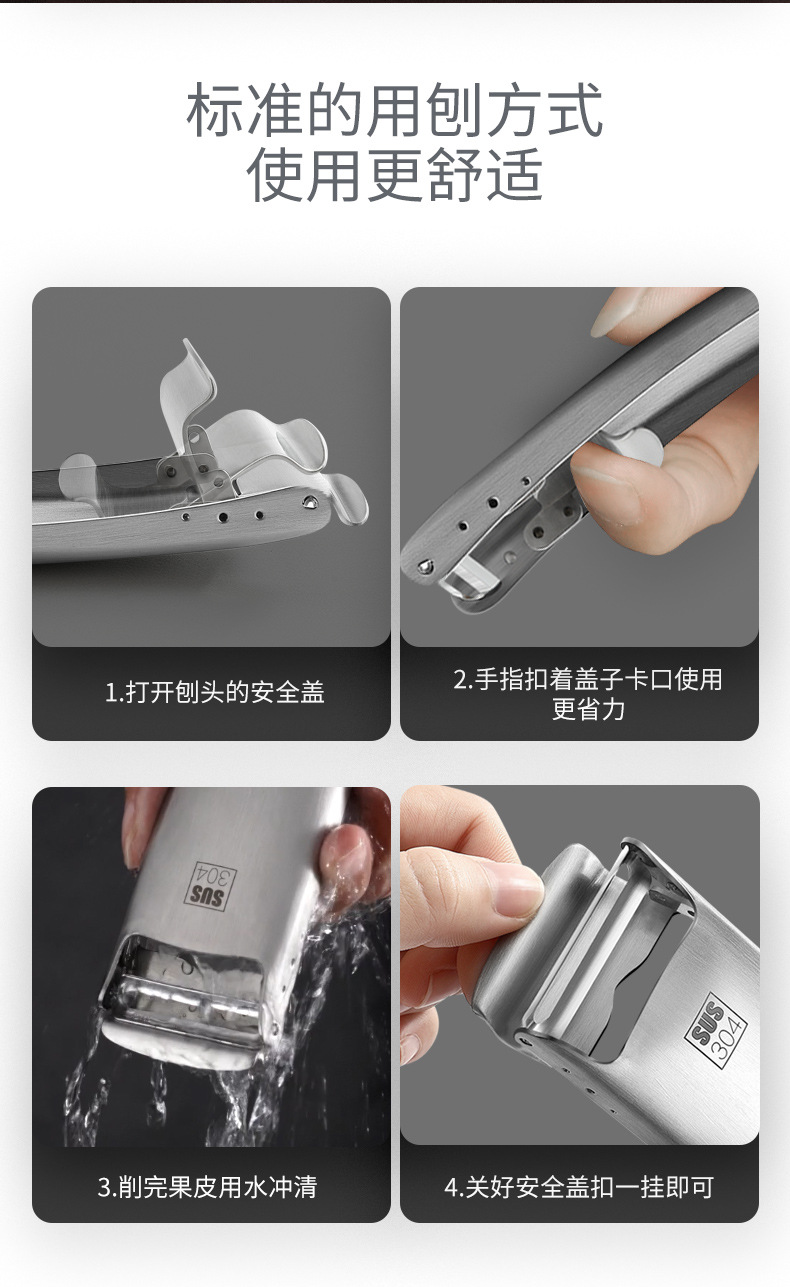 标准的用刨方式
使用更舒适

1.打开刨头的安全盖

2.手指扣着盖子卡口使用更省力

SUS 304

3.削完果皮用水冲清

SUS 304

4.关好安全盖扣一挂即可