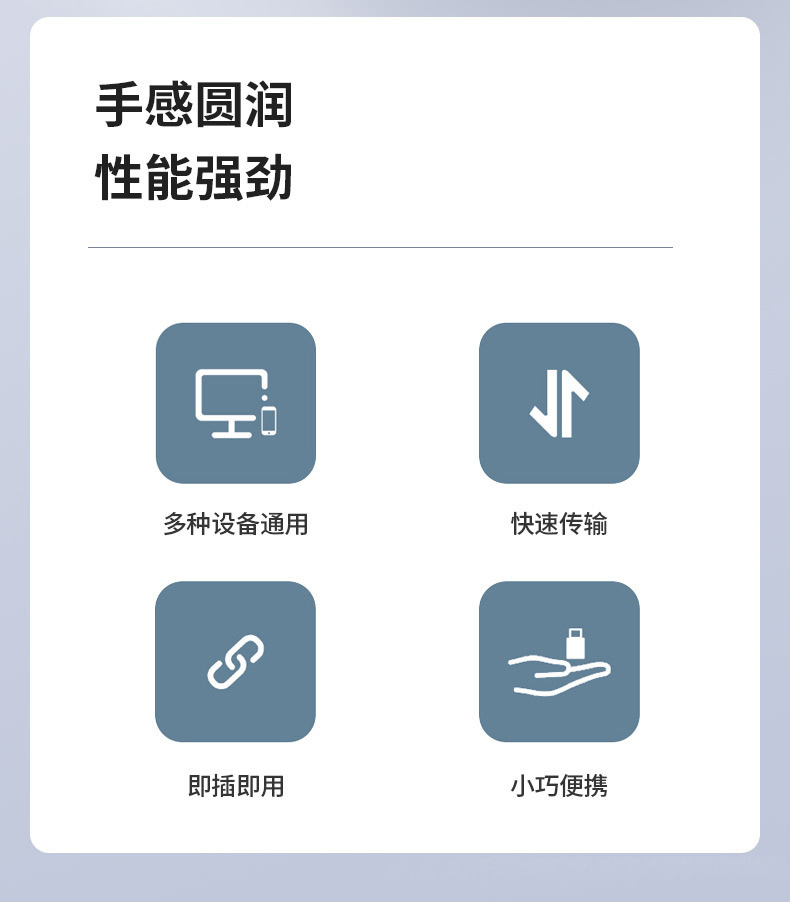 手感圆润
性能强劲

多种设备通用

快速传输

即插即用

小巧便携