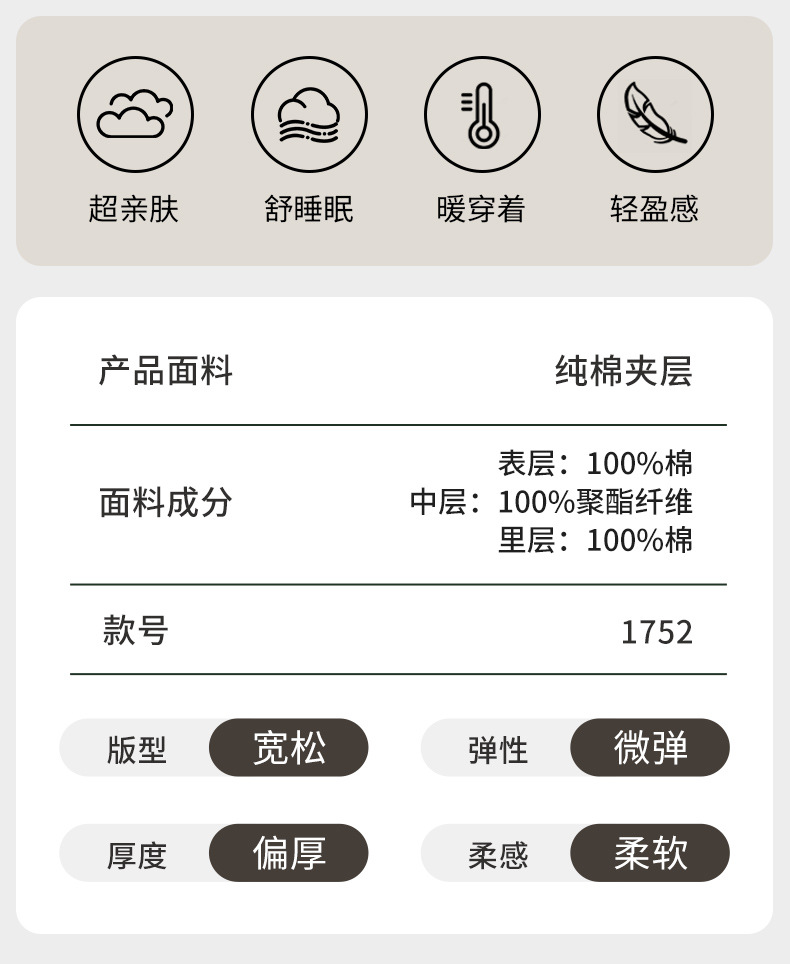 超亲肤 舒睡眠 暖穿着 轻盈感

产品面料 纯棉夹层

面料成分
表层：100%棉
中层：100%聚酯纤维
里层：100%棉

款号 1752

版型 宽松
弹性 微弹

厚度 偏厚
柔感 柔软