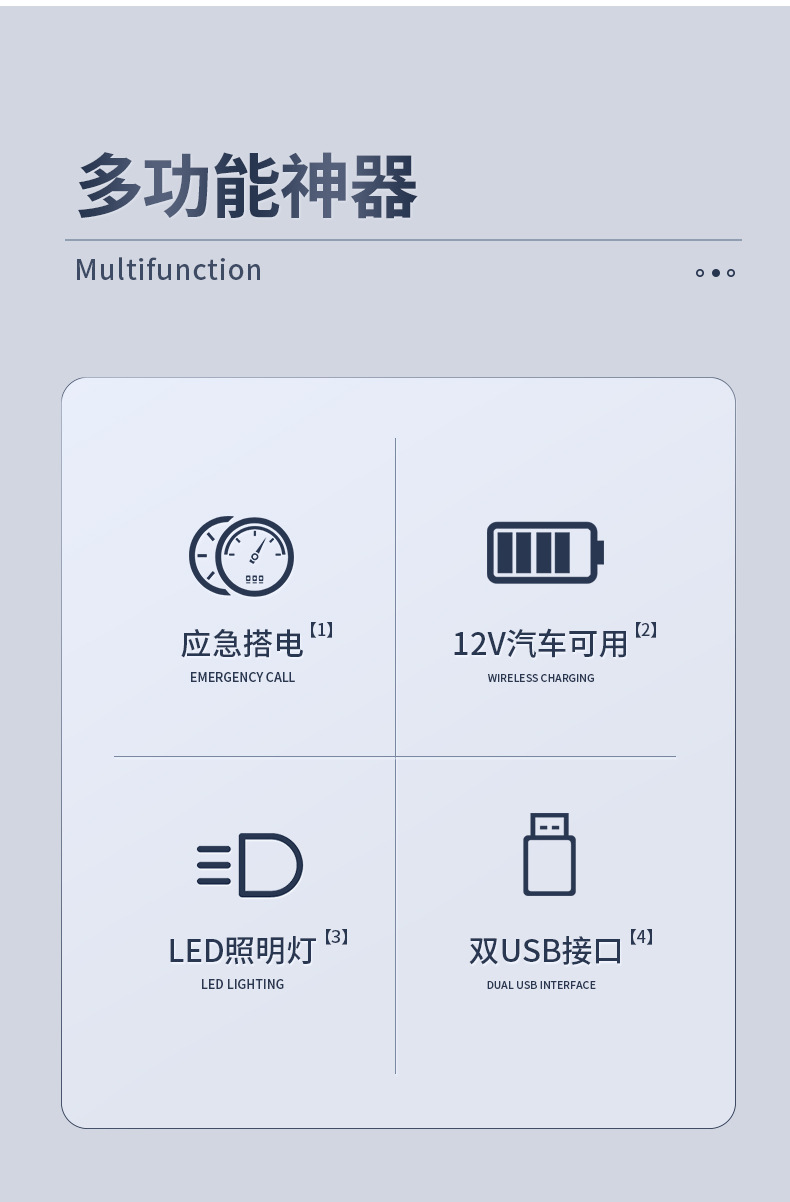 多功能神器

Multifunction

应急搭电【1】
EMERGENCY CALL

12V汽车可用【2】
WIRELESS CHARGING

LED照明灯【3】
LED LIGHTING

双USB接口【4】
DUAL USB INTERFACE