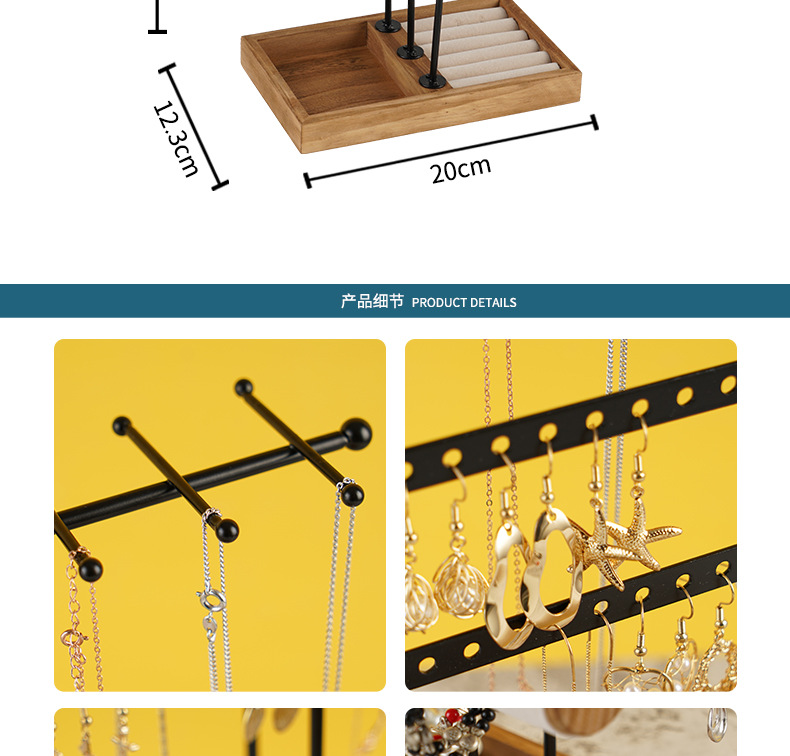 12.3cm

20cm

产品细节 PRODUCT DETAILS