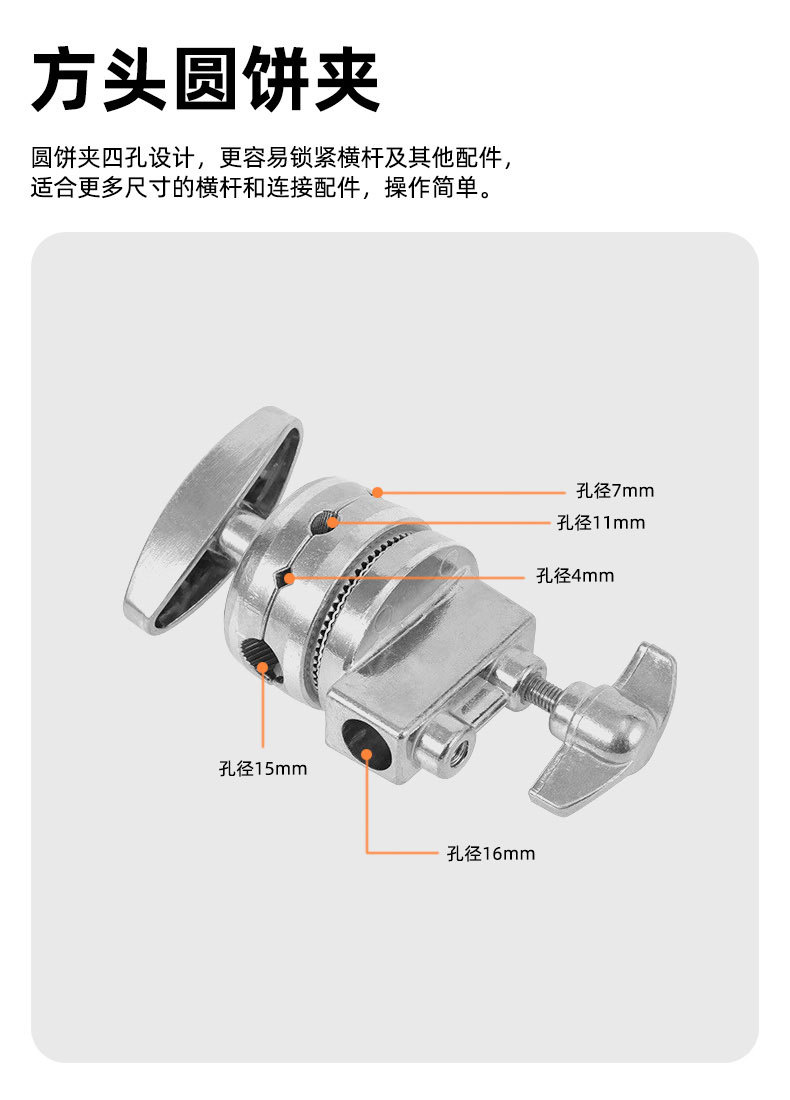 方头圆饼夹

圆饼夹四孔设计，更容易锁紧横杆及其他配件，适合更多尺寸的横杆和连接配件，操作简单。

孔径7mm

孔径11mm

孔径4mm

孔径15mm

孔径16mm