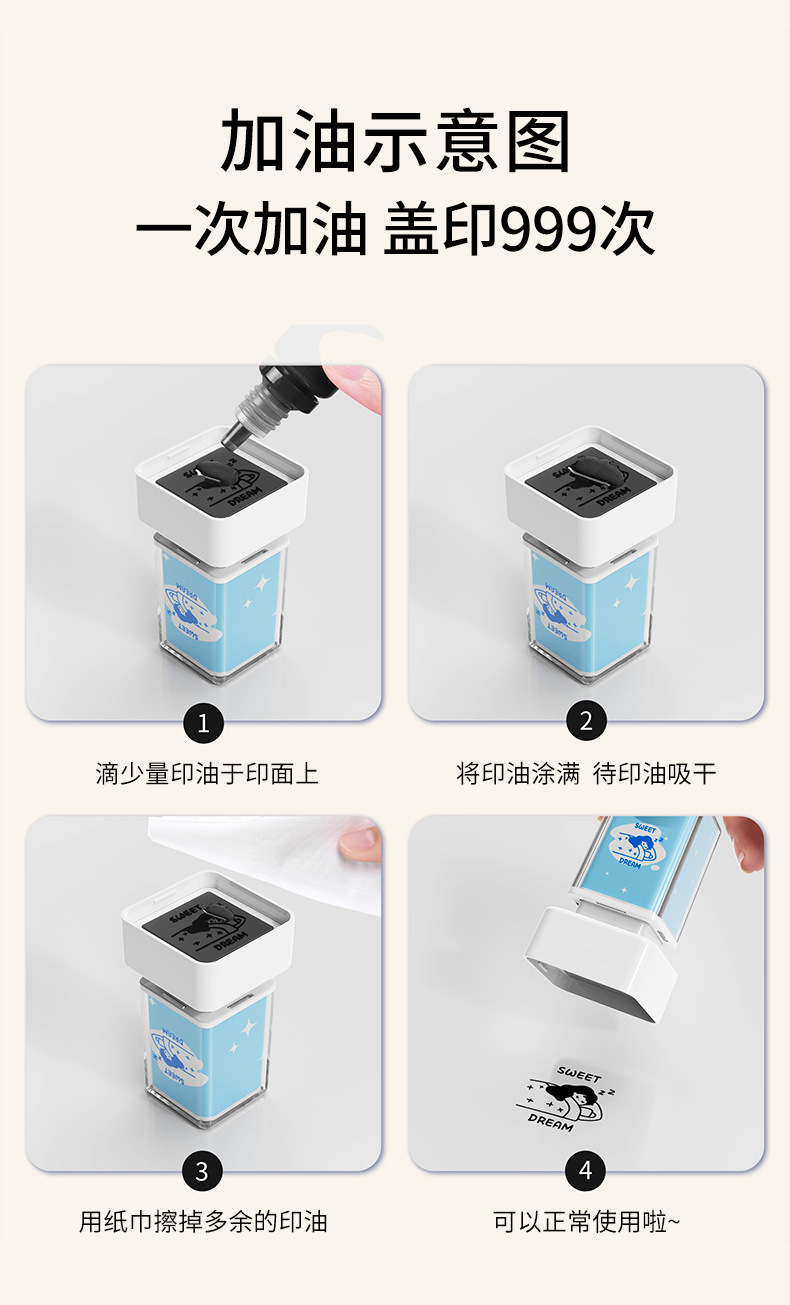 加油示意图
一次加油 盖印999次

SWEET DREAM

1
滴少量印油于印面上

SWEET DREAM

2
将印油涂满 待印油吸干

SWEET DREAM

3
用纸巾擦掉多余的印油

SWEET DREAM

SWEET DREAM

4
可以正常使用啦~