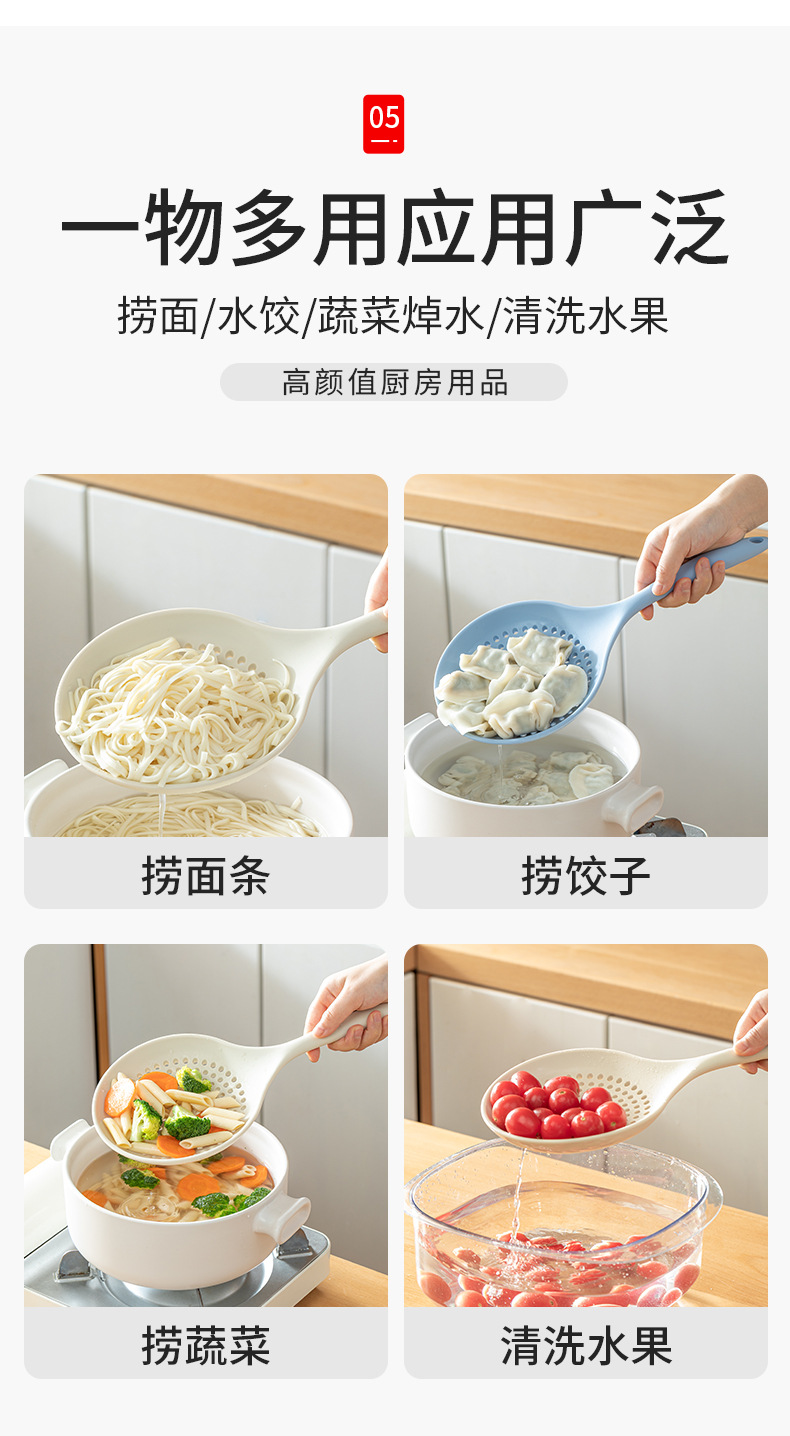 05

一物多用应用广泛

捞面/水饺/蔬菜焯水/清洗水果

高颜值厨房用品

捞面条

捞饺子

捞蔬菜

清洗水果