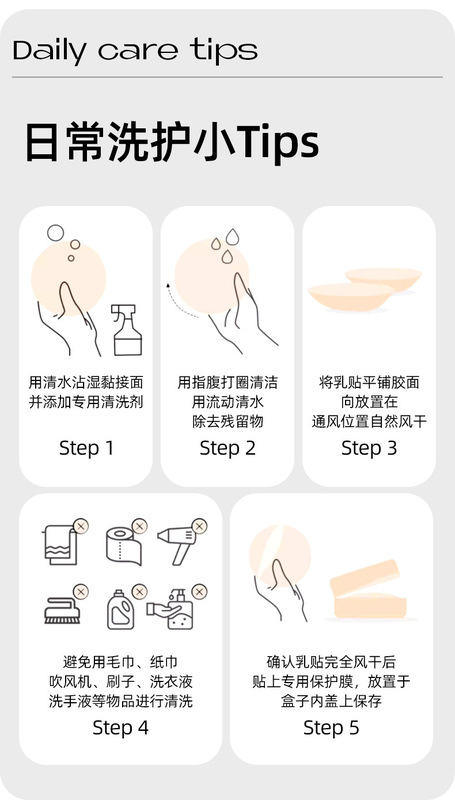 Daily care tips

日常洗护小Tips

用清水沾湿黏接面
并添加专用清洗剂

Step 1

用指腹打圈清洁
用流动清水
除去残留物

Step 2

将乳贴平铺胶面
向放置在
通风位置自然风干

Step 3

避免用毛巾、纸巾
吹风机、刷子、洗衣液
洗手液等物品进行清洗

Step 4

确认乳贴完全风干后
贴上专用保护膜，放置于
盒子内盖上保存

Step 5