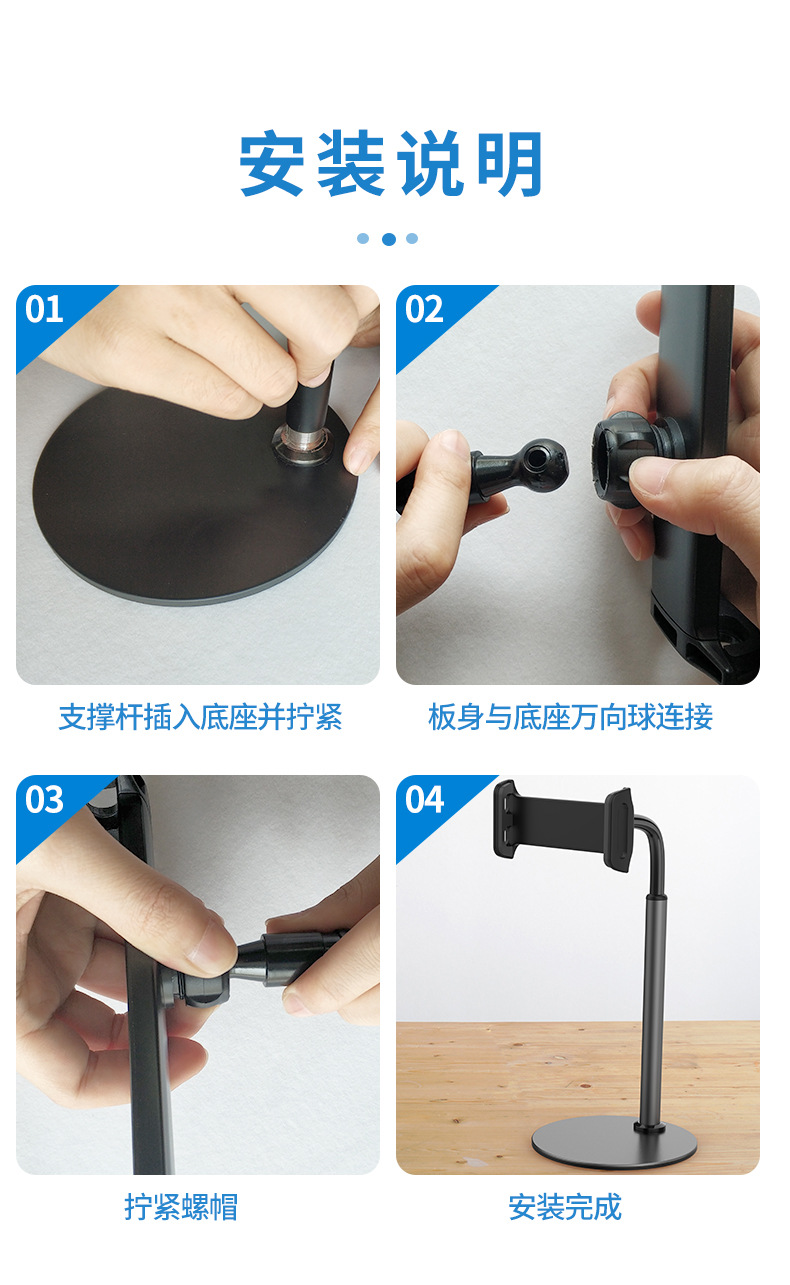 安装说明

01

支撑杆插入底座并拧紧

02

板身与底座万向球连接

03

拧紧螺帽

04

安装完成