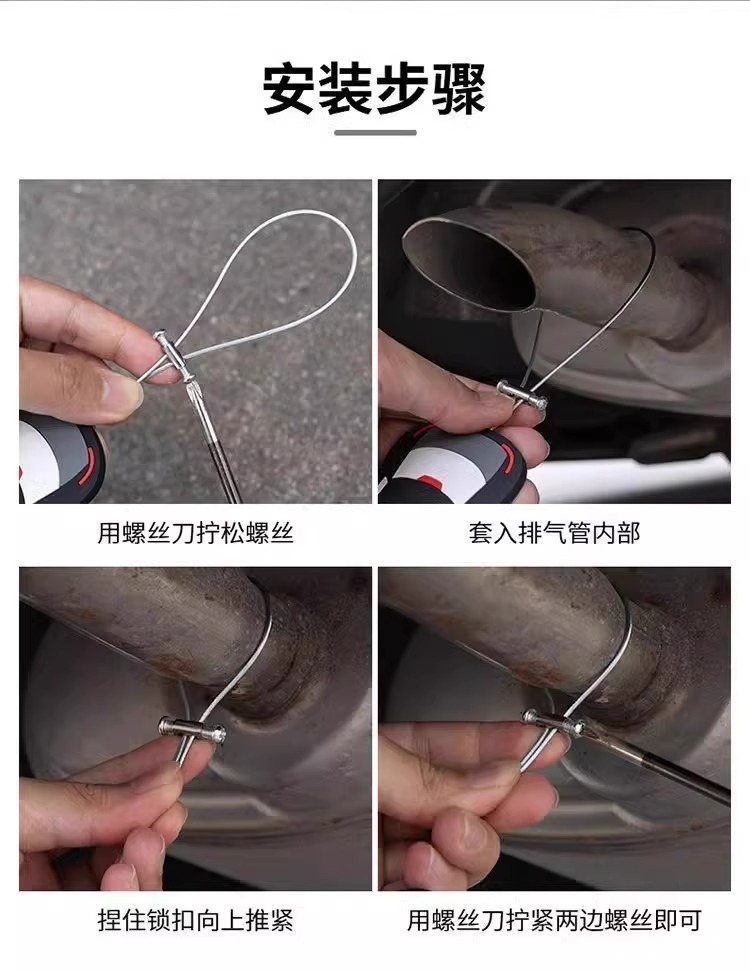 安装步骤

用螺丝刀拧松螺丝

套入排气管内部

捏住锁扣向上推紧

用螺丝刀拧紧两边螺丝即可