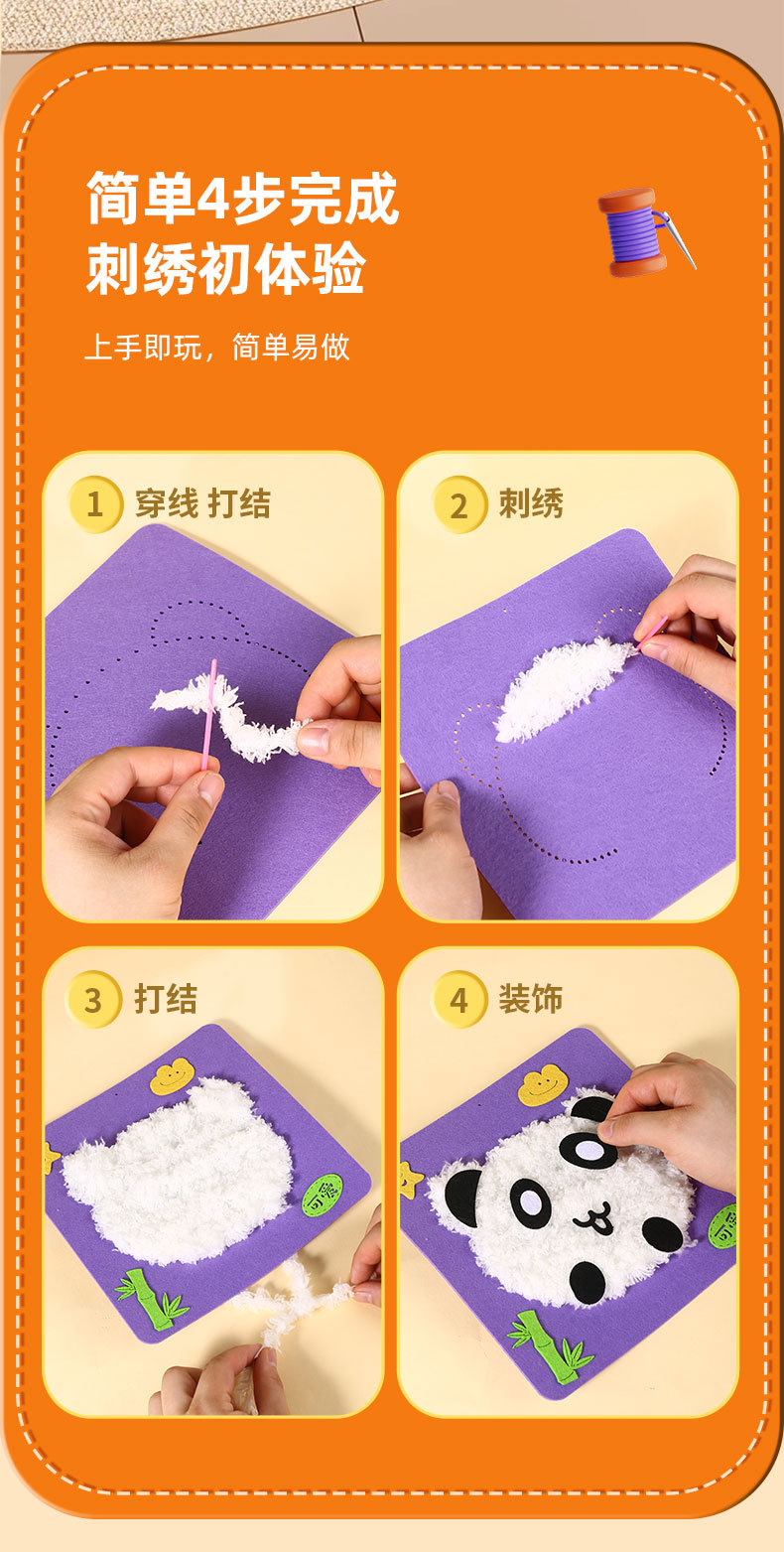 简单4步完成
刺绣初体验

上手即玩，简单易做

1 穿线 打结

2 刺绣

3 打结

可爱

4 装饰

可爱