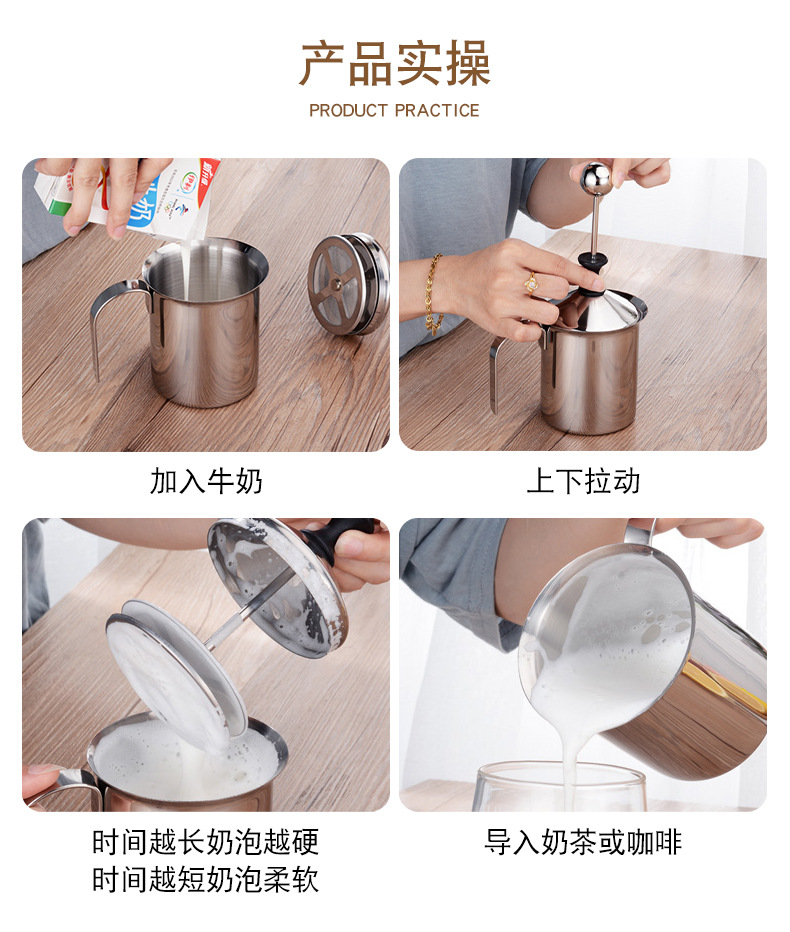 产品实操

PRODUCT PRACTICE

加入牛奶

上下拉动

时间越长奶泡越硬
时间越短奶泡柔软

导入奶茶或咖啡