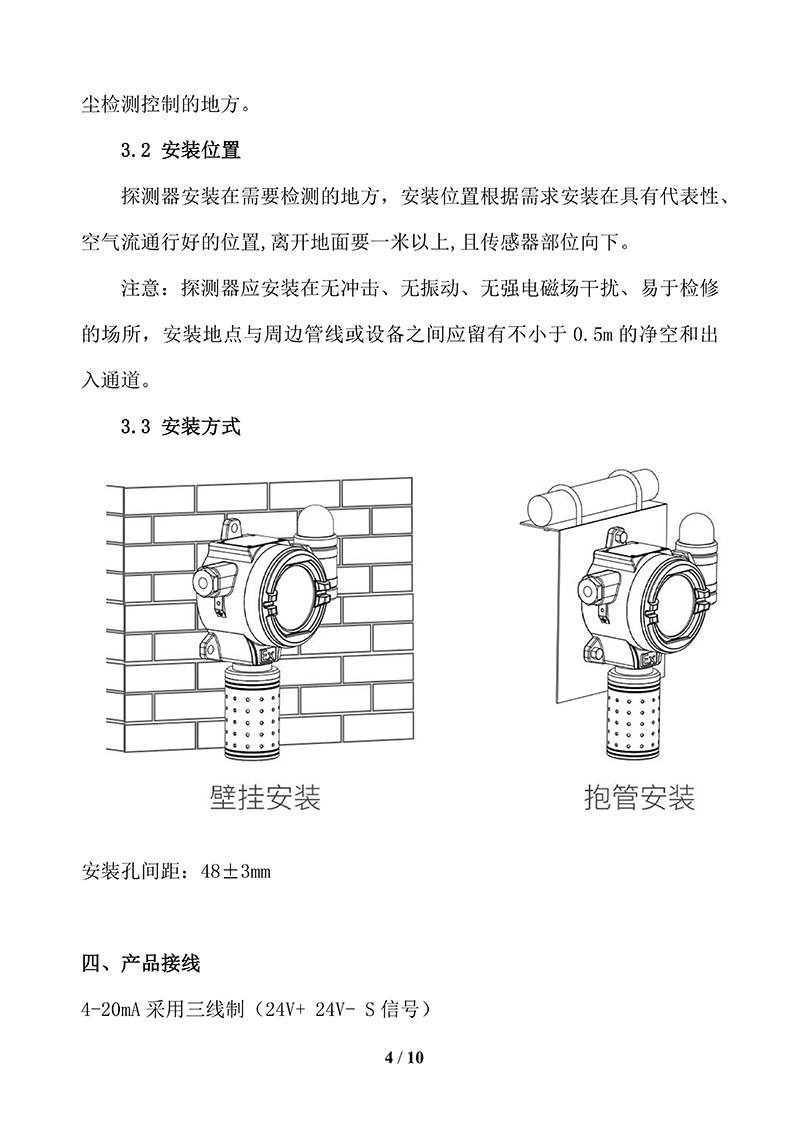 尘检测控制的地方。

3.2 安装位置

探测器安装在需要检测的地方，安装位置根据需求安装在具有代表性、空气流通行好的位置,离开地面要一米以上,且传感器部位向下。

注意：探测器应安装在无冲击、无振动、无强电磁场干扰、易于检修的场所，安装地点与周边管线或设备之间应留有不小于 0.5m 的净空和出入通道。

3.3 安装方式

Ex

Ex

壁挂安装

抱管安装

安装孔间距：48±3mm

四、产品接线

4-20mA 采用三线制（24V+ 24V- S 信号）

4 / 10