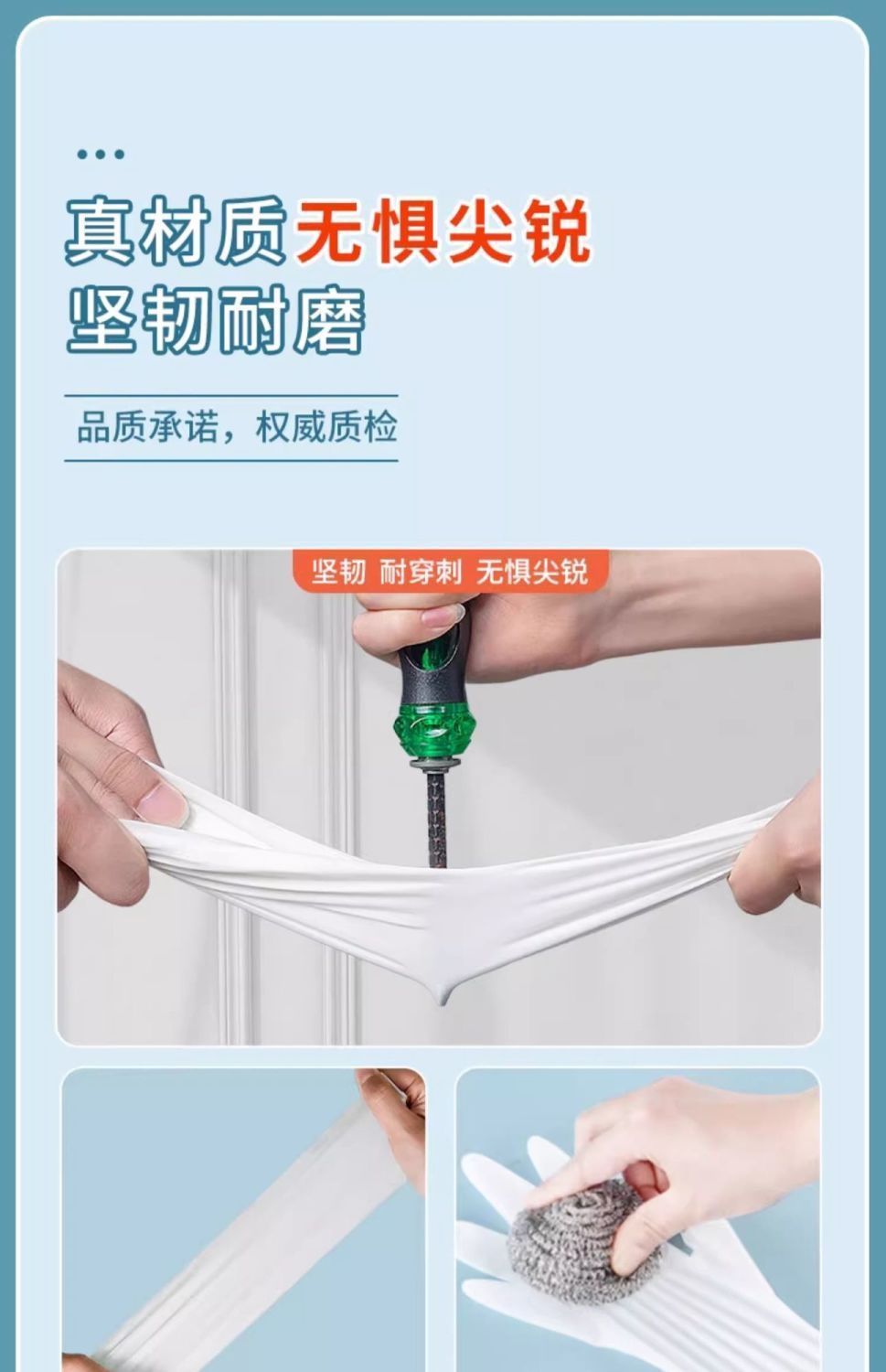 真材质无惧尖锐
坚韧耐磨

品质承诺，权威质检

坚韧 耐穿刺 无惧尖锐