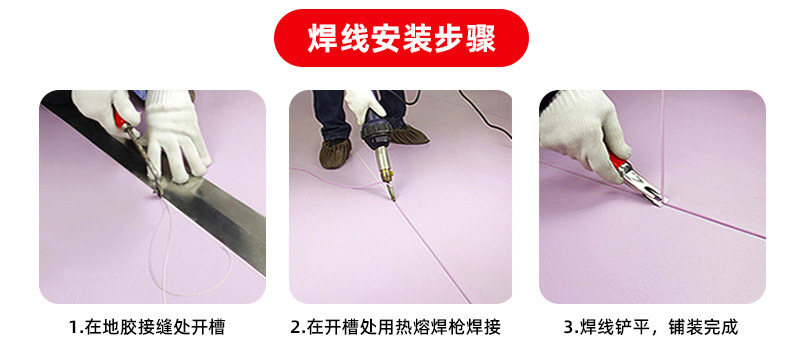 焊线安装步骤

1.在地胶接缝处开槽

2.在开槽处用热熔焊枪焊接

3.焊线铲平，铺装完成