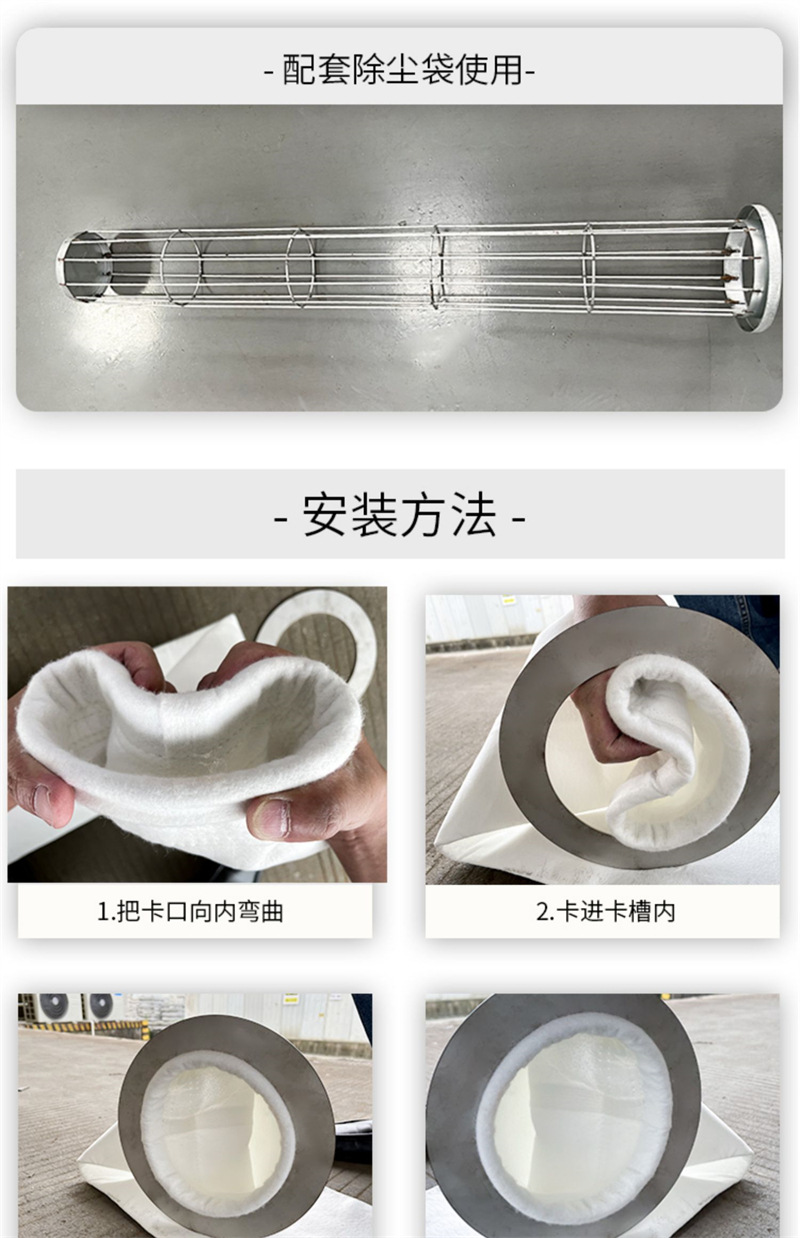 - 配套除尘袋使用-

- 安装方法 -

1.把卡口向内弯曲

2.卡进卡槽内