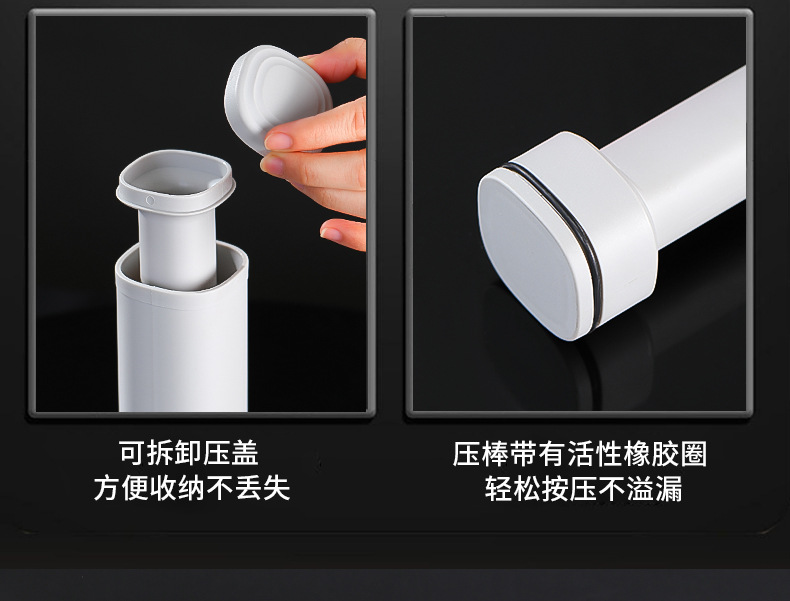 可拆卸压盖
方便收纳不丢失

压棒带有活性橡胶圈
轻松按压不溢漏