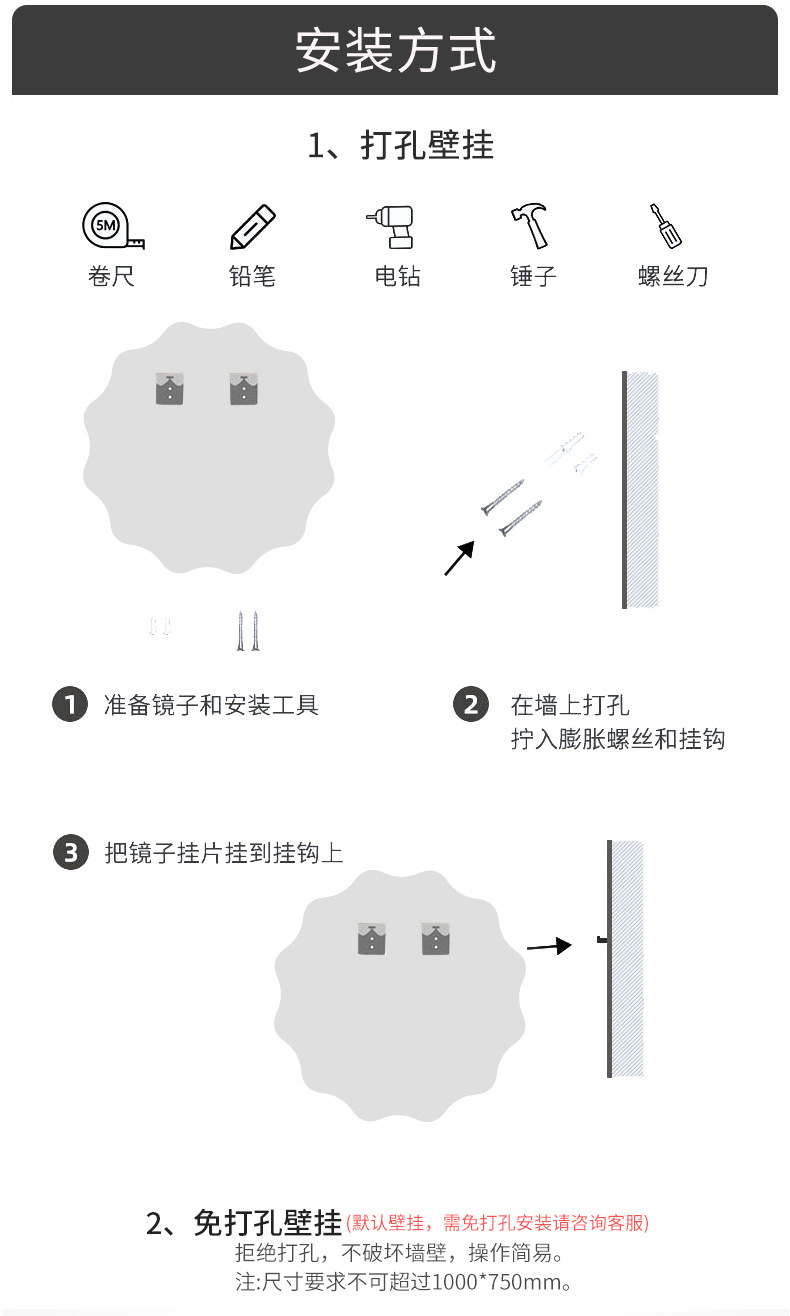 安装方式

1、打孔壁挂

5M

卷尺 铅笔 电钻 锤子 螺丝刀

1 准备镜子和安装工具

2 在墙上打孔
拧入膨胀螺丝和挂钩

3 把镜子挂片挂到挂钩上

2、免打孔壁挂(默认壁挂，需免打孔安装请咨询客服)
拒绝打孔，不破坏墙壁，操作简易。
注:尺寸要求不可超过1000*750mm。