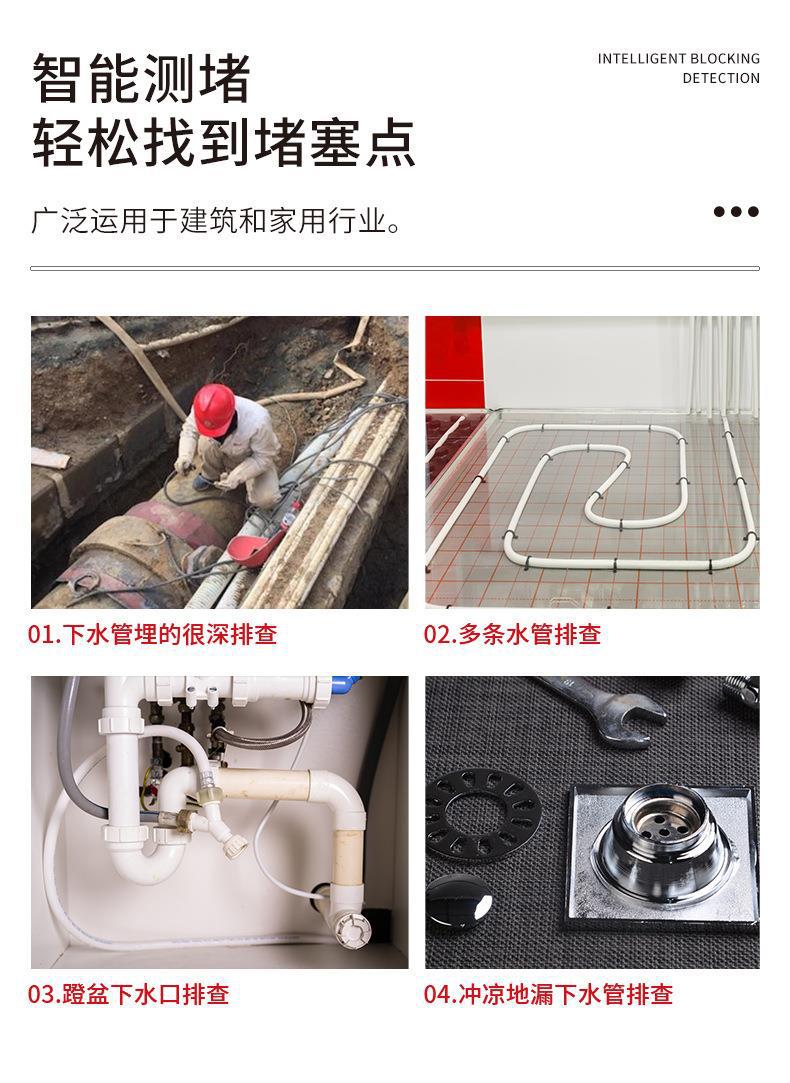 智能测堵
轻松找到堵塞点

INTELLIGENT BLOCKING DETECTION

广泛运用于建筑和家用行业。

01.下水管埋的很深排查

02.多条水管排查

03.蹬盆下水口排查

04.冲凉地漏下水管排查