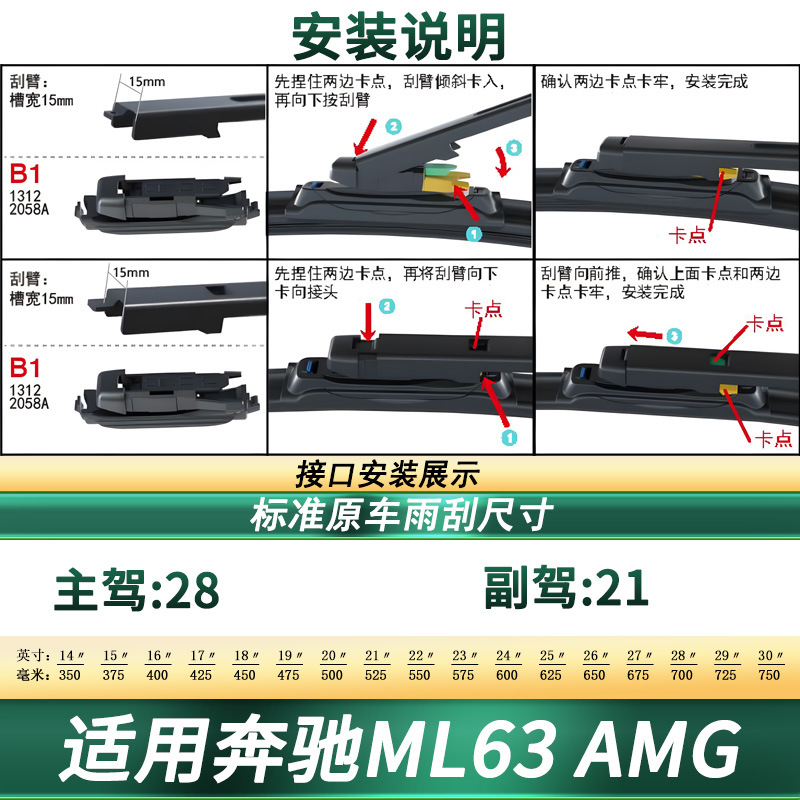 安装说明

刮臂：
槽宽15mm
15mm

B1
1312
2058A

先捏住两边卡点，刮臂倾斜卡入，再向下按刮臂

2
3
1

确认两边卡点卡牢，安装完成

卡点

刮臂：
槽宽15mm
15mm

B1
1312
2058A

先捏住两边卡点，再将刮臂向下卡向接头

2
卡点
1

刮臂向前推，确认上面卡点和两边卡点卡牢，安装完成

3
卡点
卡点

接口安装展示

标准原车雨刮尺寸

主驾:28

副驾:21

| 英寸: | 14″ | 15″ | 16″ | 17″ | 18″ | 19″ | 20″ | 21″ | 22″ | 23″ | 24″ | 25″ | 26″ | 27″ | 28″ | 29″ | 30″ |
|---|---|---|---|---|---|---|---|---|---|---|---|---|---|---|---|---|---|
| 毫米: | 350 | 375 | 400 | 425 | 450 | 475 | 500 | 525 | 550 | 575 | 600 | 625 | 650 | 675 | 700 | 725 | 750 |

适用奔驰ML63 AMG