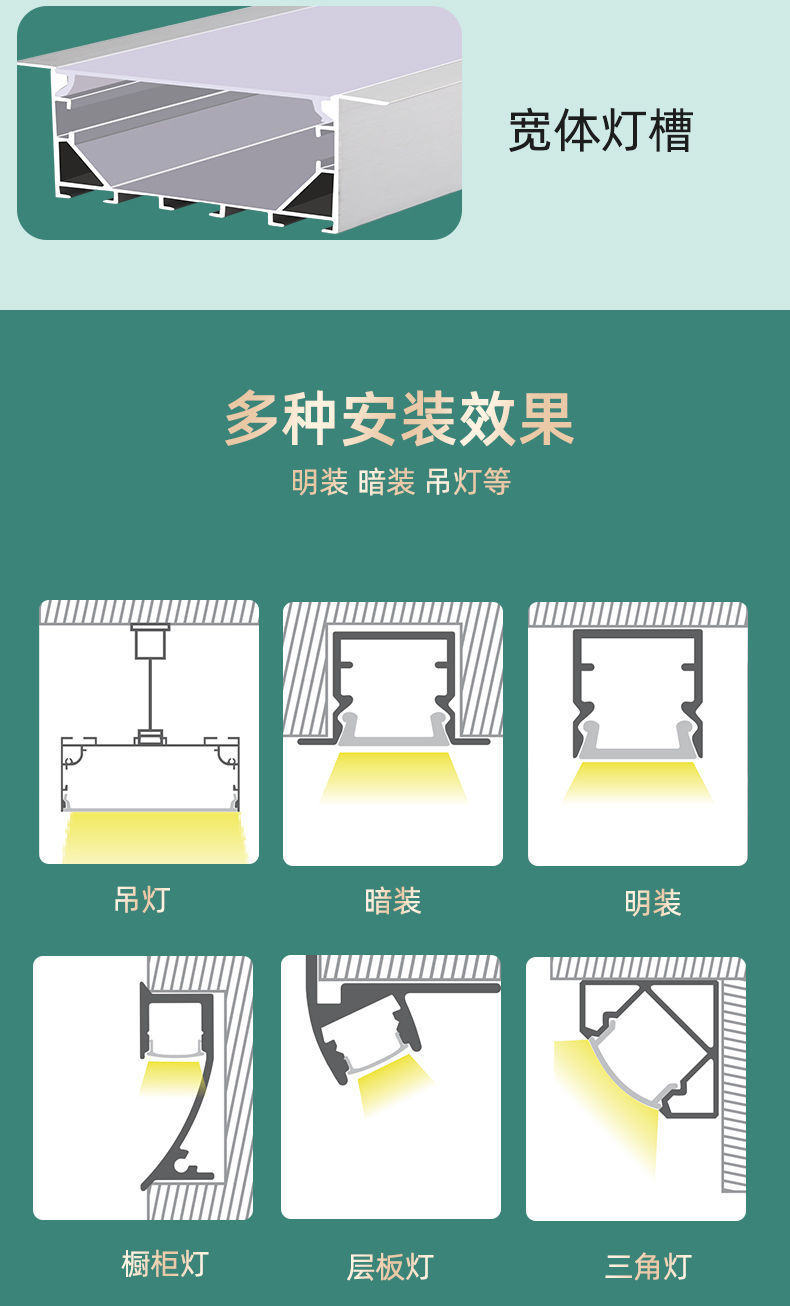 宽体灯槽

多种安装效果

明装 暗装 吊灯等

吊灯

暗装

明装

橱柜灯

层板灯

三角灯