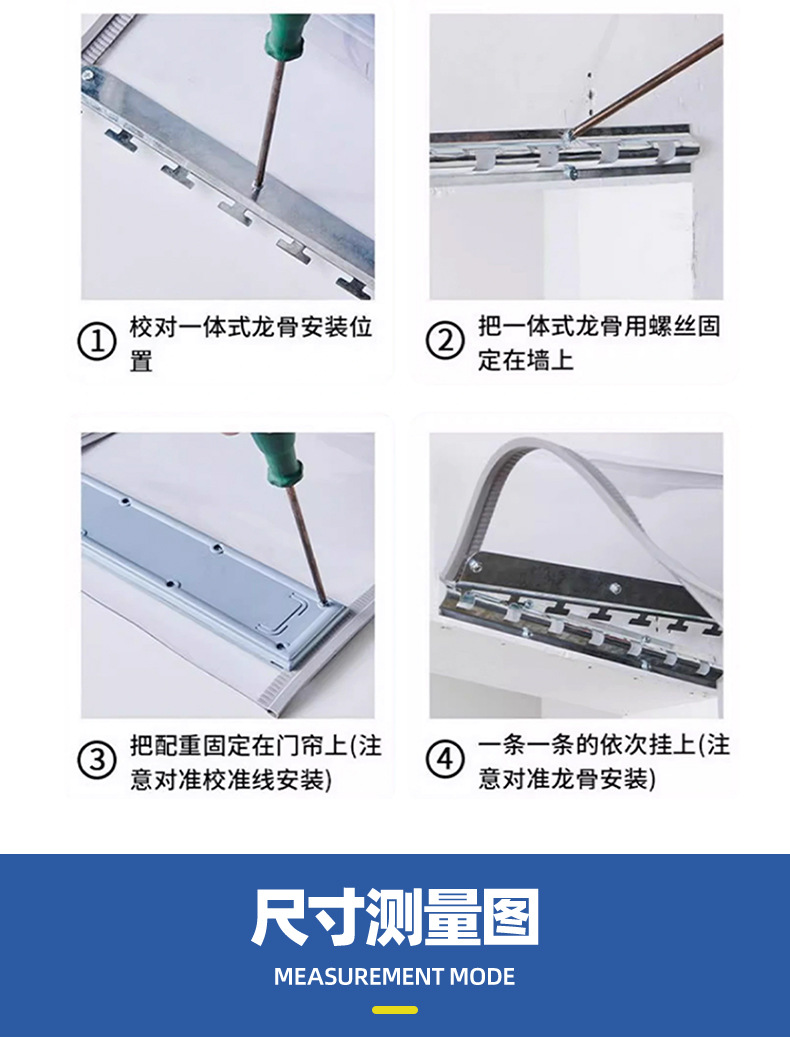 ① 校对一体式龙骨安装位置

② 把一体式龙骨用螺丝固定在墙上

③ 把配重固定在门帘上(注意对准校准线安装)

④ 一条一条的依次挂上(注意对准龙骨安装)

尺寸测量图

MEASUREMENT MODE