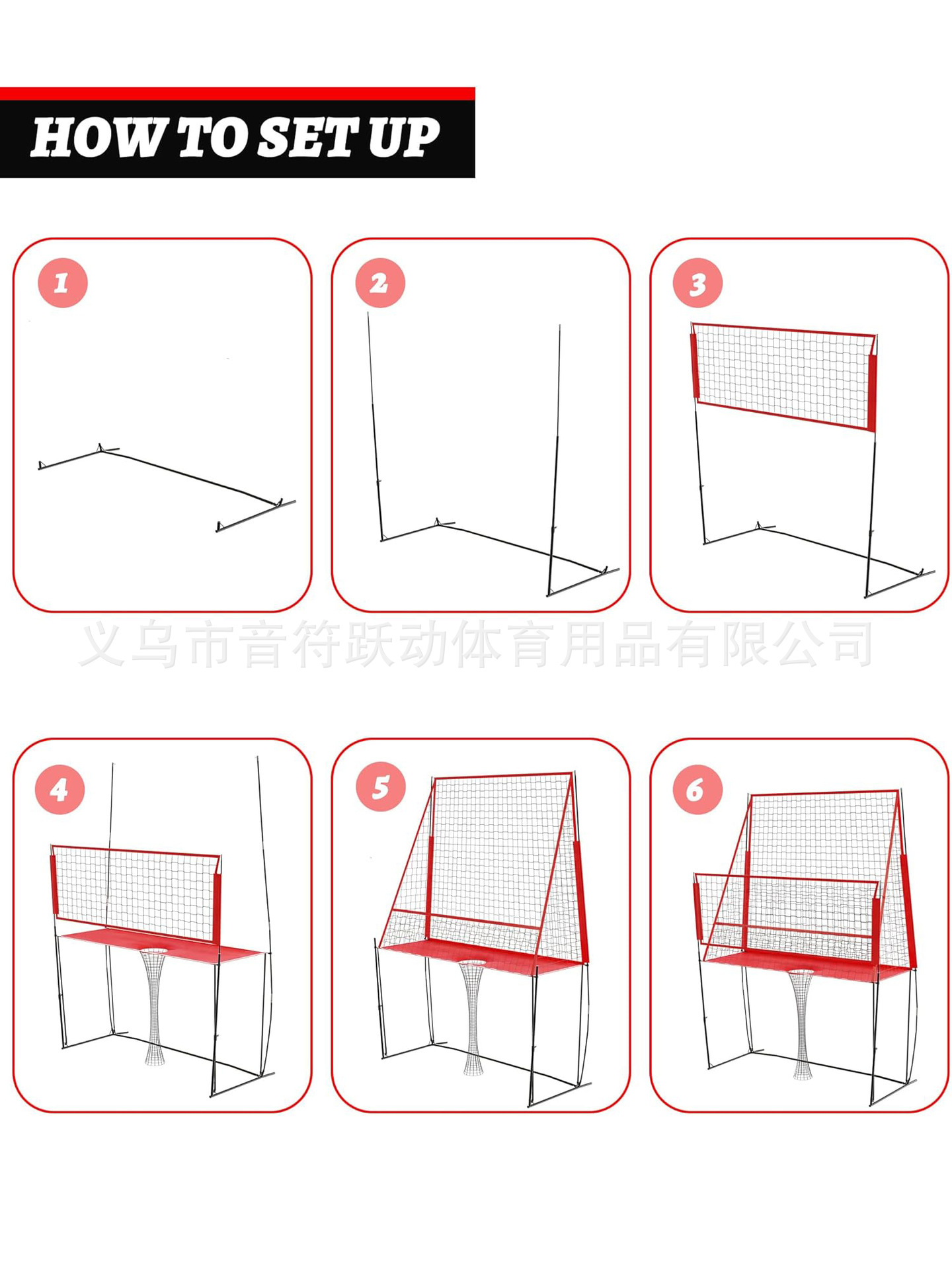 HOW TO SET UP

1

2

3

义乌市音符跃动体育用品有限公司

4

5

6