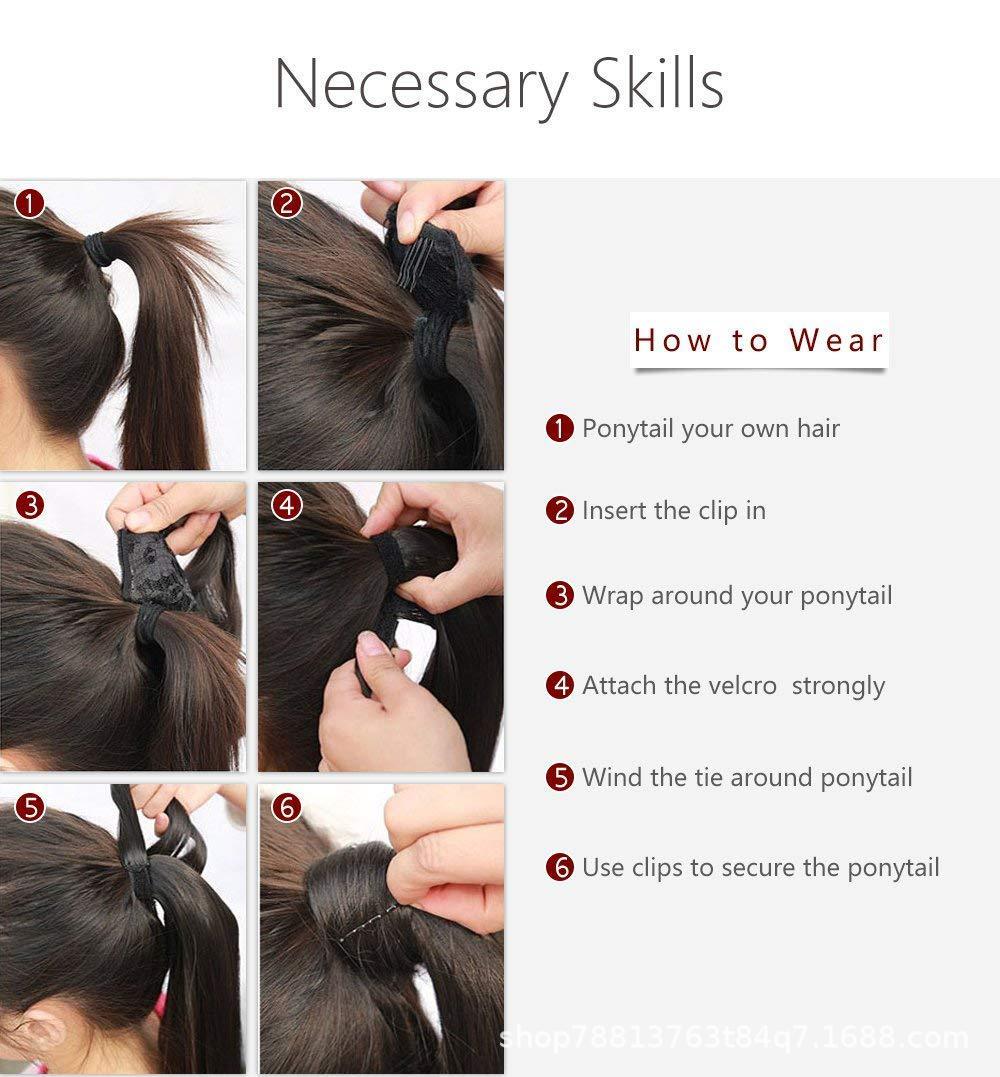 Necessary Skills

1

2

3

4

5

6

How to Wear

1 Ponytail your own hair

2 Insert the clip in

3 Wrap around your ponytail

4 Attach the velcro strongly

5 Wind the tie around ponytail

6 Use clips to secure the ponytail

shop78813763t84q7.1688.com