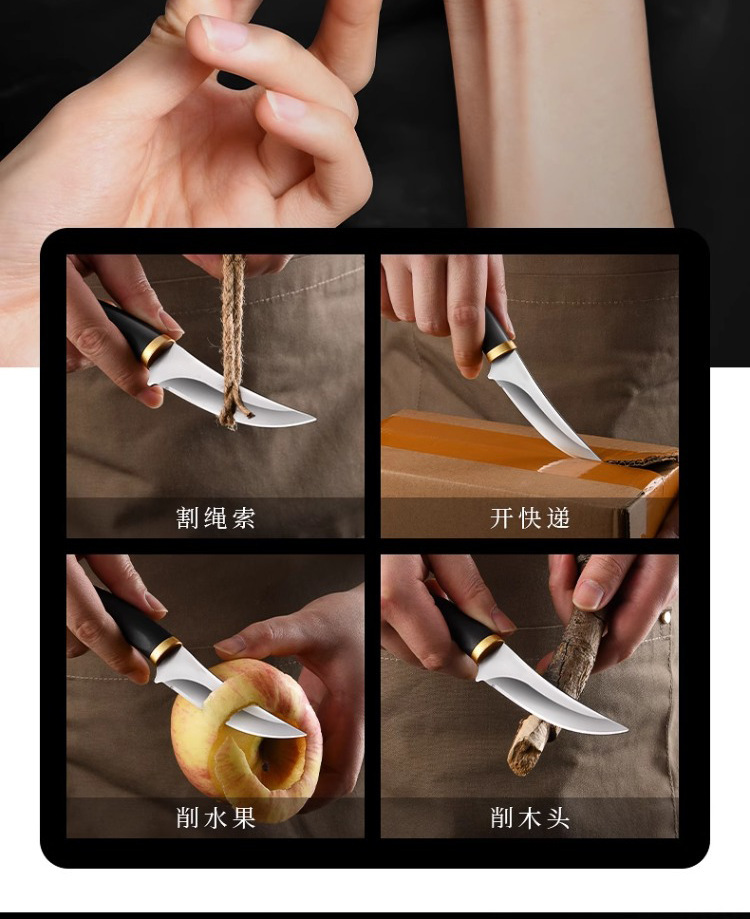 割绳索

开快递

削水果

削木头