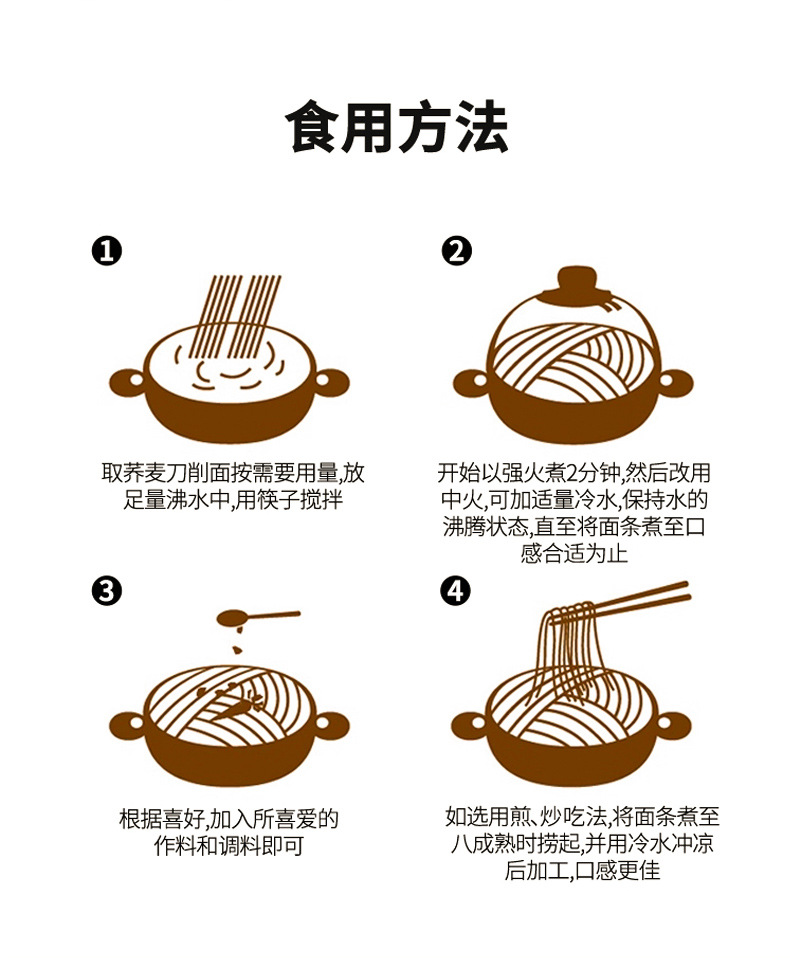 食用方法

❶

取荞麦刀削面按需要用量,放足量沸水中,用筷子搅拌

❷

开始以强火煮2分钟,然后改用中火,可加适量冷水,保持水的沸腾状态,直至将面条煮至口感合适为止

❸

根据喜好,加入所喜爱的作料和调料即可

❹

如选用煎、炒吃法,将面条煮至八成熟时捞起,并用冷水冲凉后加工,口感更佳