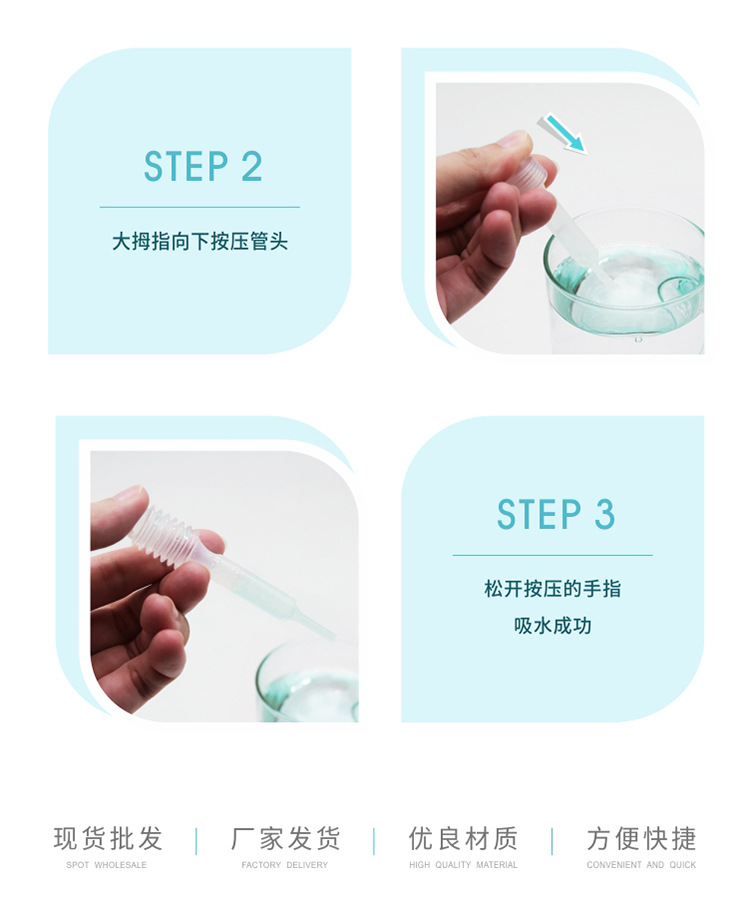 STEP 2

大拇指向下按压管头

STEP 3

松开按压的手指

吸水成功

现货批发
SPOT WHOLESALE

厂家发货
FACTORY DELIVERY

优良材质
HIGH QUALITY MATERIAL

方便快捷
CONVENIENT AND QUICK