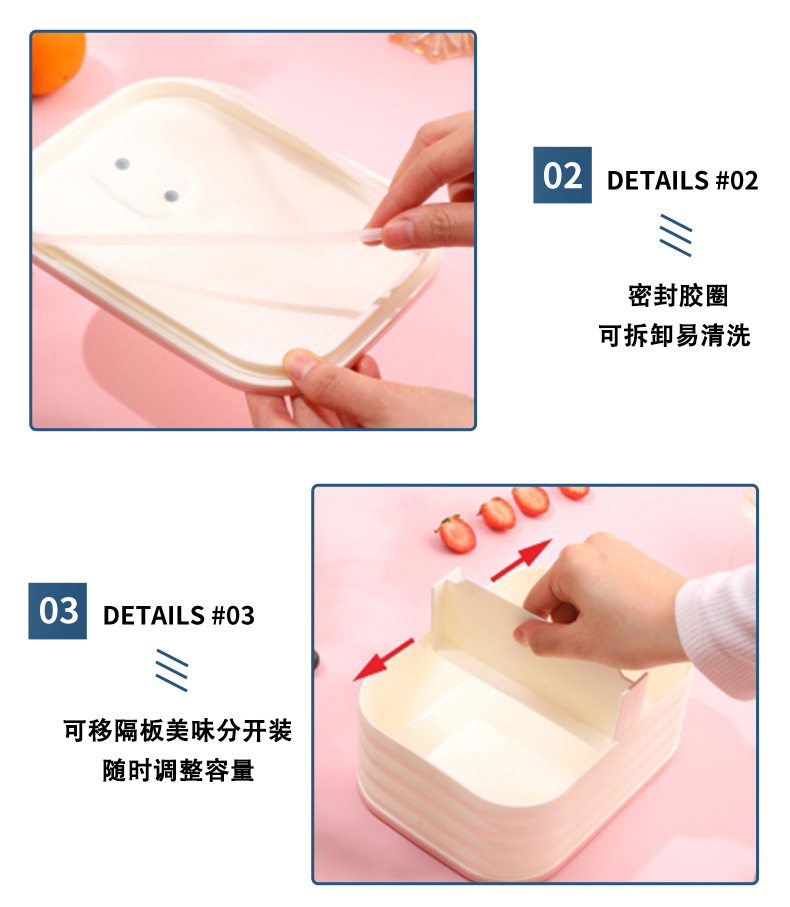 02 DETAILS #02

密封胶圈
可拆卸易清洗

03 DETAILS #03

可移隔板美味分开装
随时调整容量