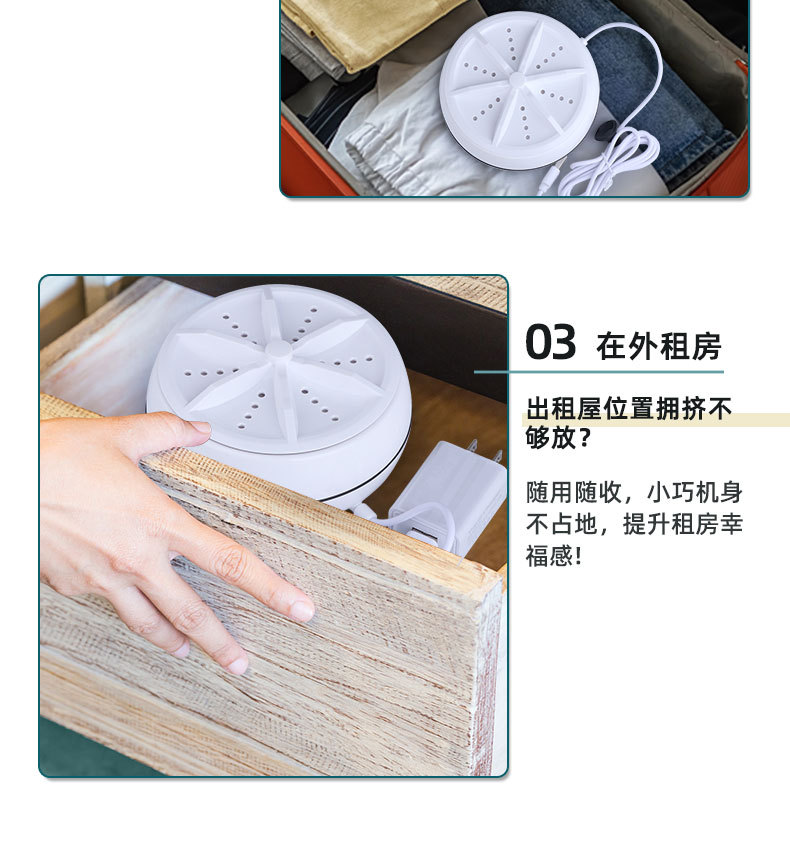 03 在外租房

出租屋位置拥挤不够放？

随用随收，小巧机身不占地，提升租房幸福感！