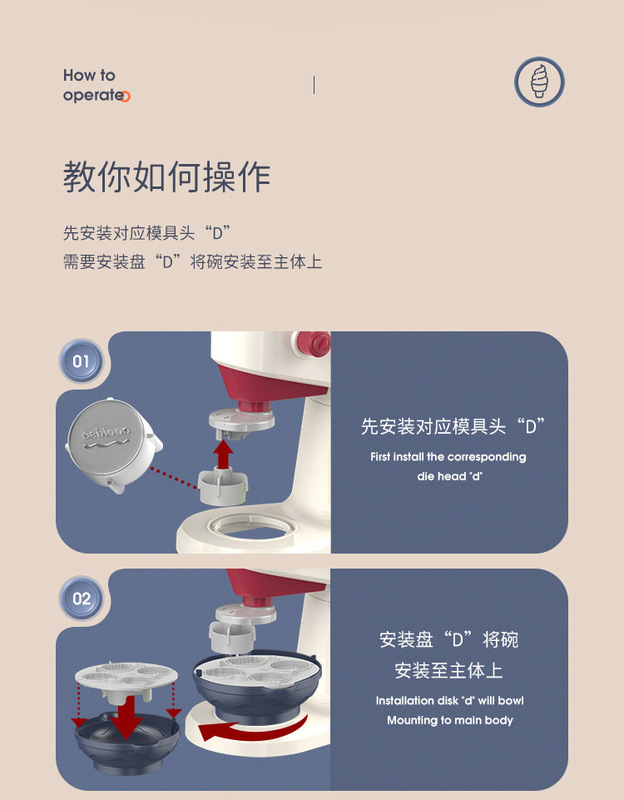 How to operate

教你如何操作

先安装对应模具头“D”
需要安装盘“D”将碗安装至主体上

01

先安装对应模具头“D”
First install the corresponding die head "d"

02

安装盘“D”将碗安装至主体上
Installation disk "d" will bowl Mounting to main body