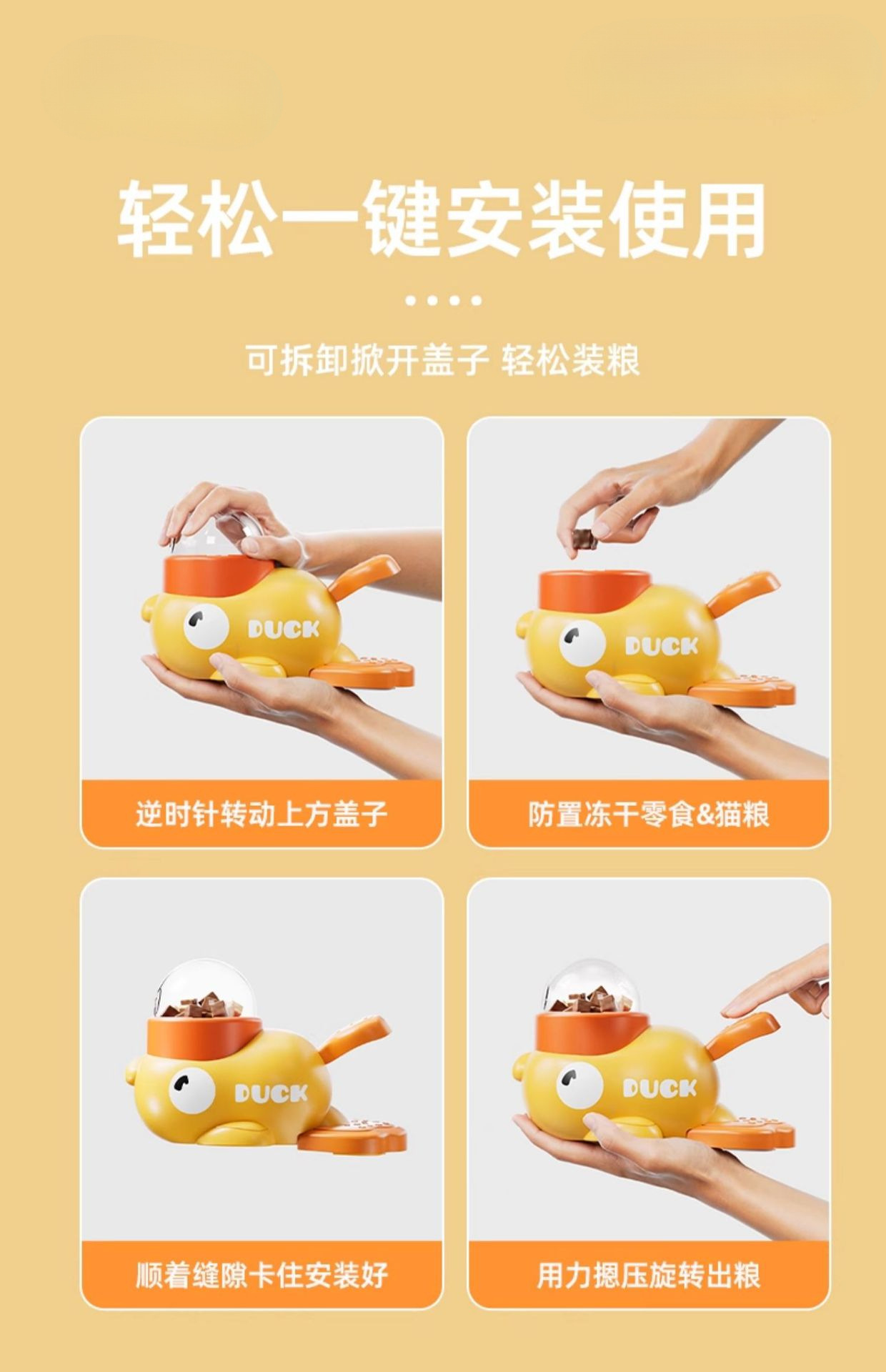 轻松一键安装使用

可拆卸掀开盖子 轻松装粮

DUCK

逆时针转动上方盖子

DUCK

防置冻干零食&猫粮

DUCK

顺着缝隙卡住安装好

DUCK

用力摁压旋转出粮