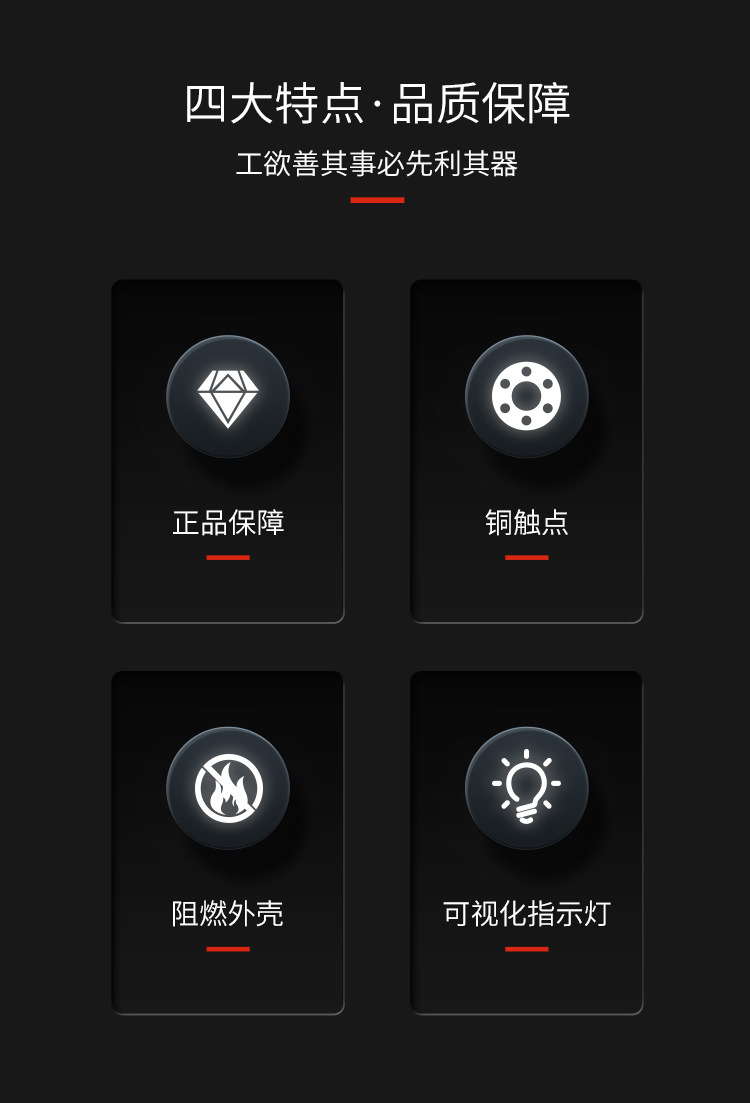 四大特点·品质保障

工欲善其事必先利其器

正品保障

铜触点

阻燃外壳

可视化指示灯