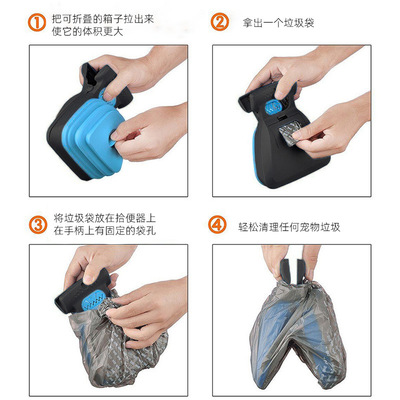 ① 把可折叠的箱子拉出来
使它的体积更大

② 拿出一个垃圾袋

③ 将垃圾袋放在拾便器上
在手柄上有固定的袋孔

④ 轻松清理任何宠物垃圾