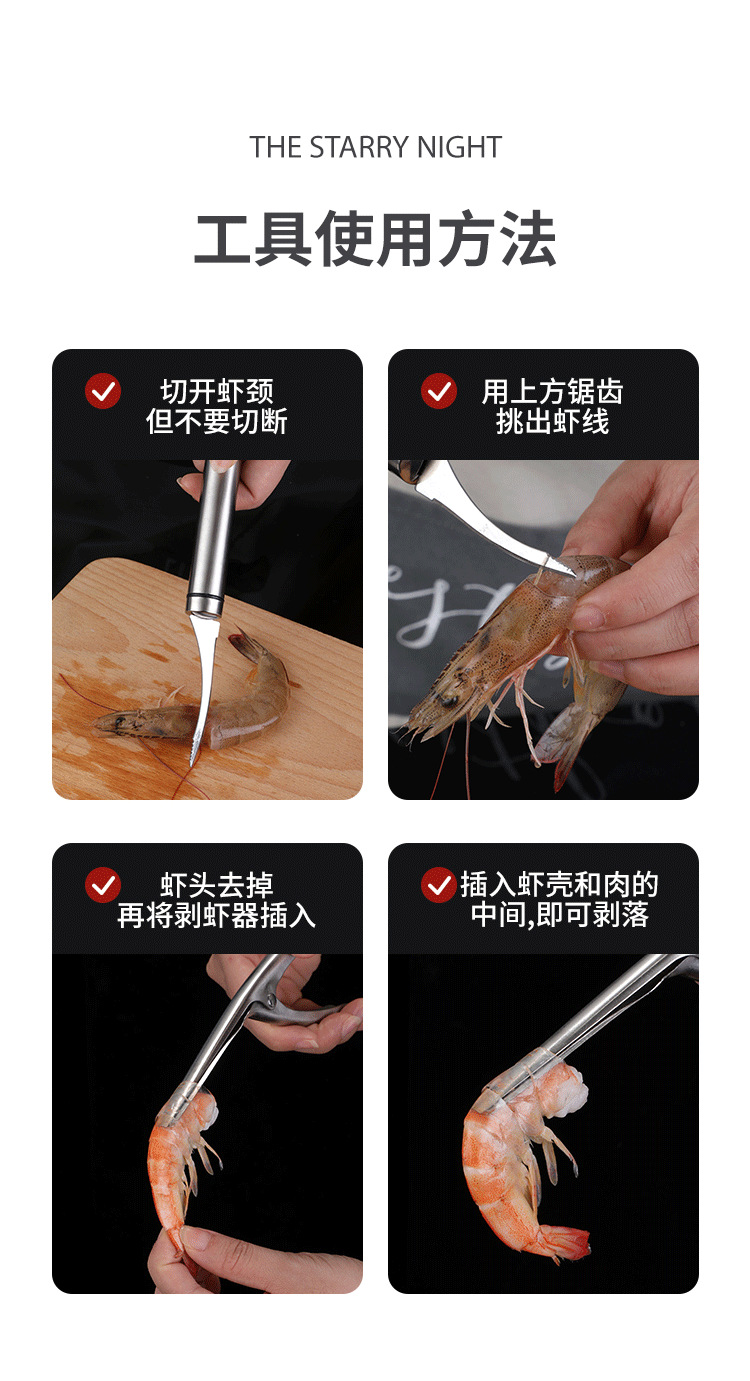 THE STARRY NIGHT

工具使用方法

切开虾颈
但不要切断

用上方锯齿
挑出虾线

虾头去掉
再将剥虾器插入

插入虾壳和肉的
中间,即可剥落