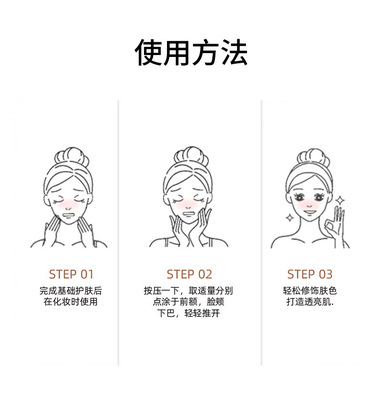 使用方法

STEP 01
完成基础护肤后
在化妆时使用

STEP 02
按压一下，取适量分别
点涂于前额，脸颊
下巴，轻轻推开

STEP 03
轻松修饰肤色
打造透亮肌.