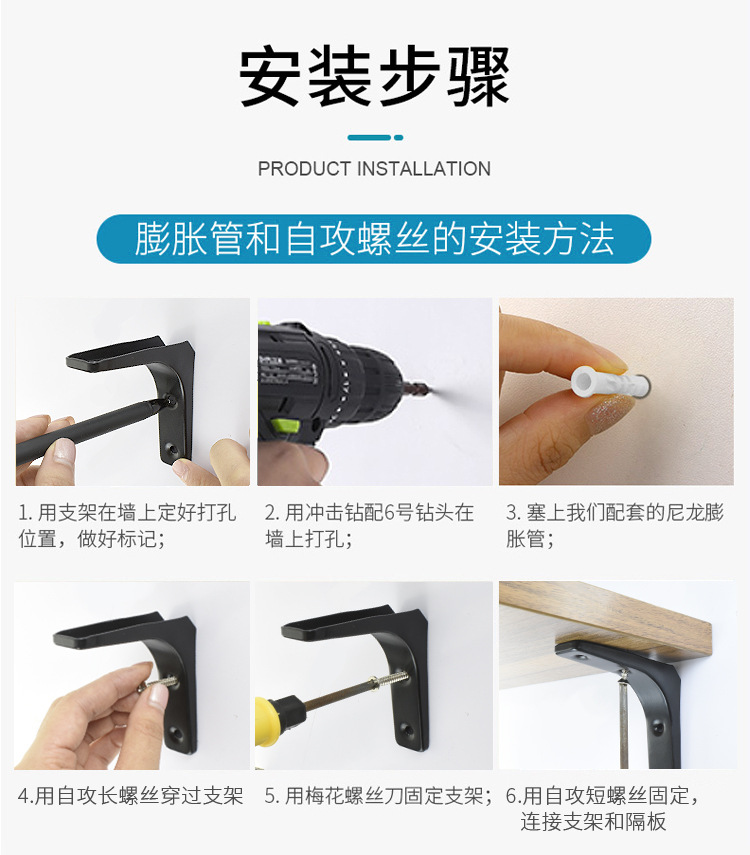 安装步骤

PRODUCT INSTALLATION

膨胀管和自攻螺丝的安装方法

1. 用支架在墙上定好打孔位置，做好标记；

2. 用冲击钻配6号钻头在墙上打孔；

3. 塞上我们配套的尼龙膨胀管；

4.用自攻长螺丝穿过支架

5. 用梅花螺丝刀固定支架；

6.用自攻短螺丝固定，连接支架和隔板