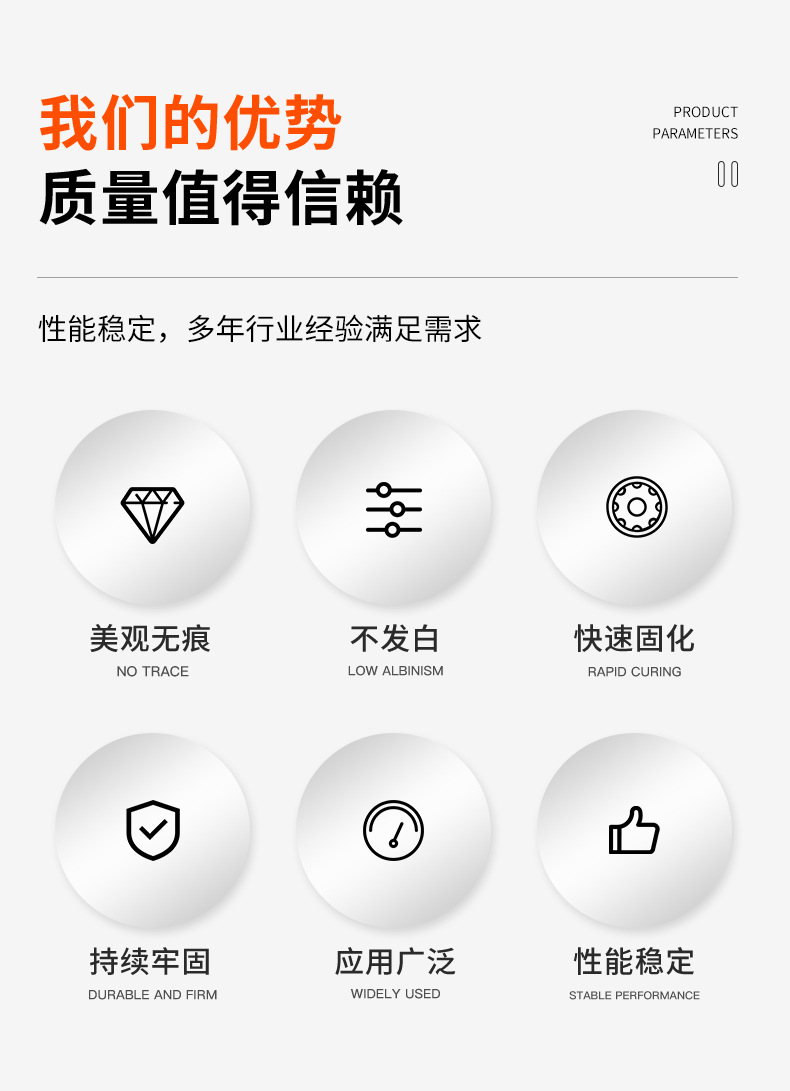 我们的优势
质量值得信赖

PRODUCT
PARAMETERS

性能稳定，多年行业经验满足需求

美观无痕
NO TRACE

不发白
LOW ALBINISM

快速固化
RAPID CURING

持续牢固
DURABLE AND FIRM

应用广泛
WIDELY USED

性能稳定
STABLE PERFORMANCE