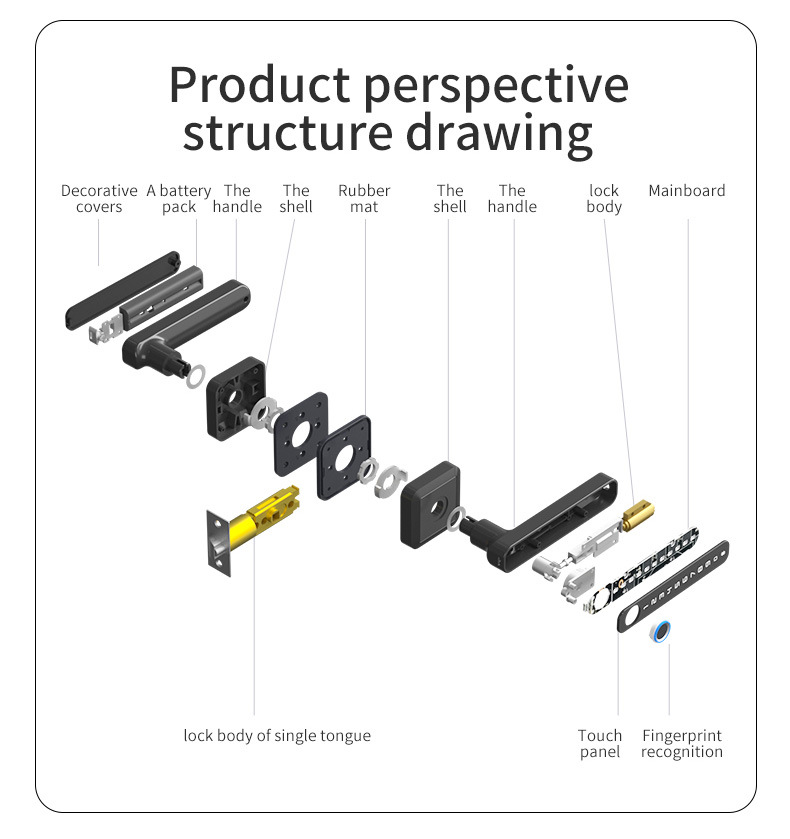 Product perspective structure drawing

Decorative covers

A battery pack

The handle

The shell

Rubber mat

The shell

The handle

lock body

Mainboard

lock body of single tongue

Touch panel

Fingerprint recognition