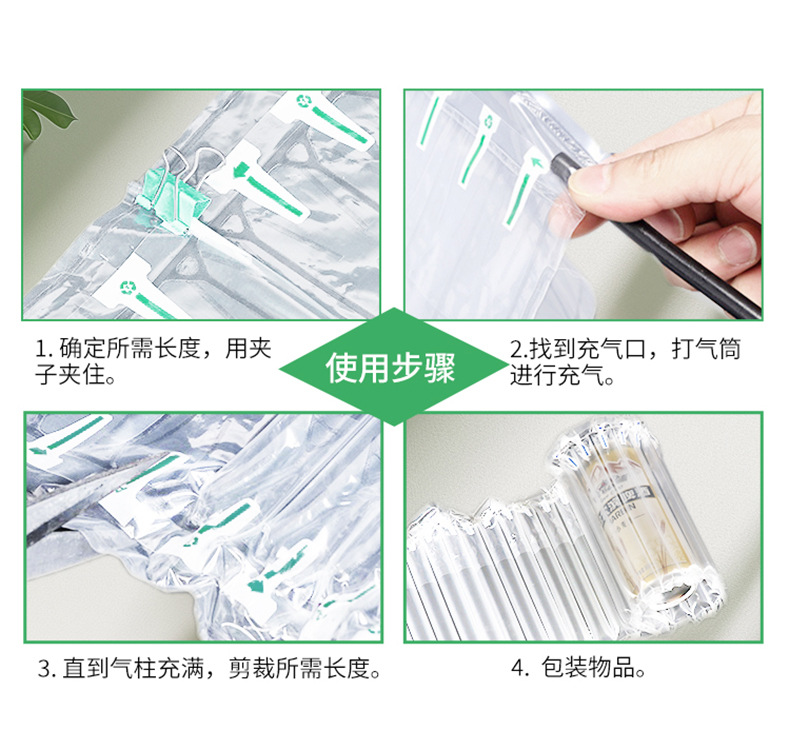 1. 确定所需长度，用夹子夹住。

使用步骤

2.找到充气口，打气筒进行充气。

3. 直到气柱充满，剪裁所需长度。

4. 包装物品。