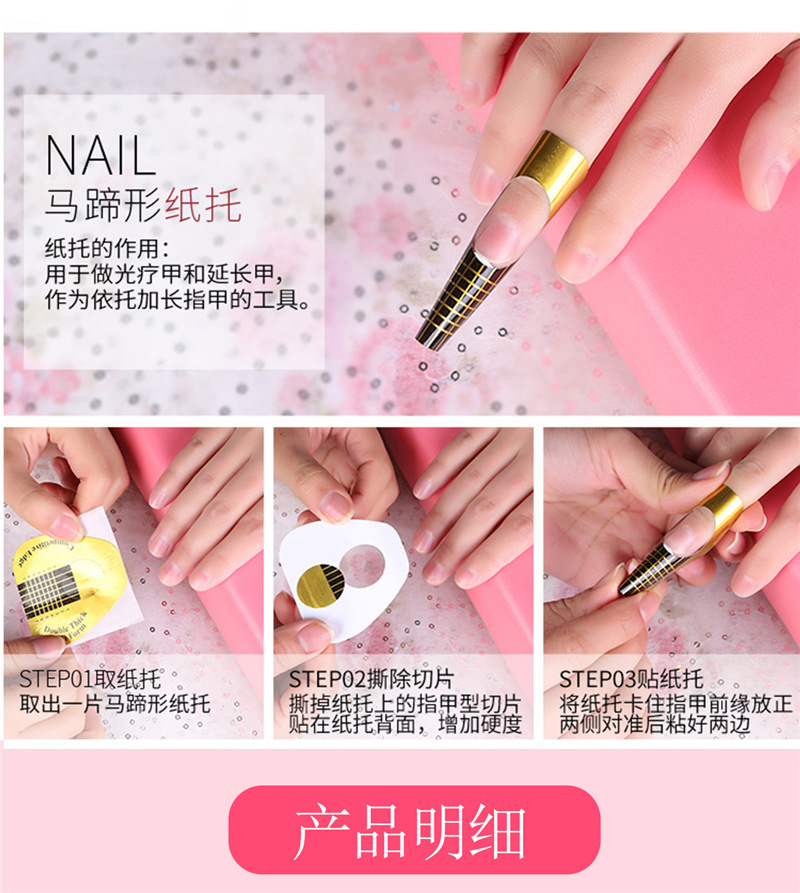 NAIL
马蹄形纸托

纸托的作用：
用于做光疗甲和延长甲，
作为依托加长指甲的工具。

Double Thick Form

STEP01取纸托
取出一片马蹄形纸托

STEP02撕除切片
撕掉纸托上的指甲型切片
贴在纸托背面，增加硬度

STEP03贴纸托
将纸托卡住指甲前缘放正
两侧对准后粘好两边

产品明细